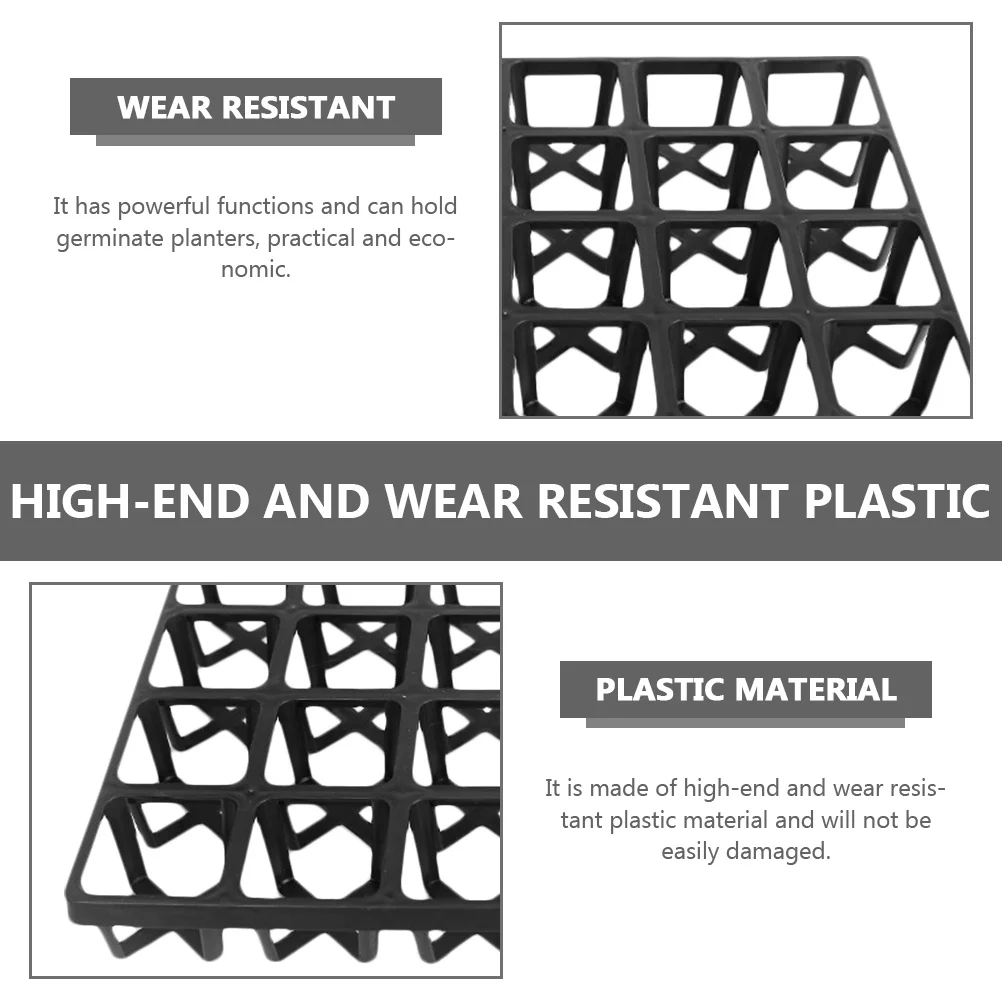 WEAR RESISTANT

It has powerful functions and can hold germinate planters, practical and economic.

HIGH-END AND WEAR RESISTANT PLASTIC

PLASTIC MATERIAL

It is made of high-end and wear resistant plastic material and will not be easily damaged.