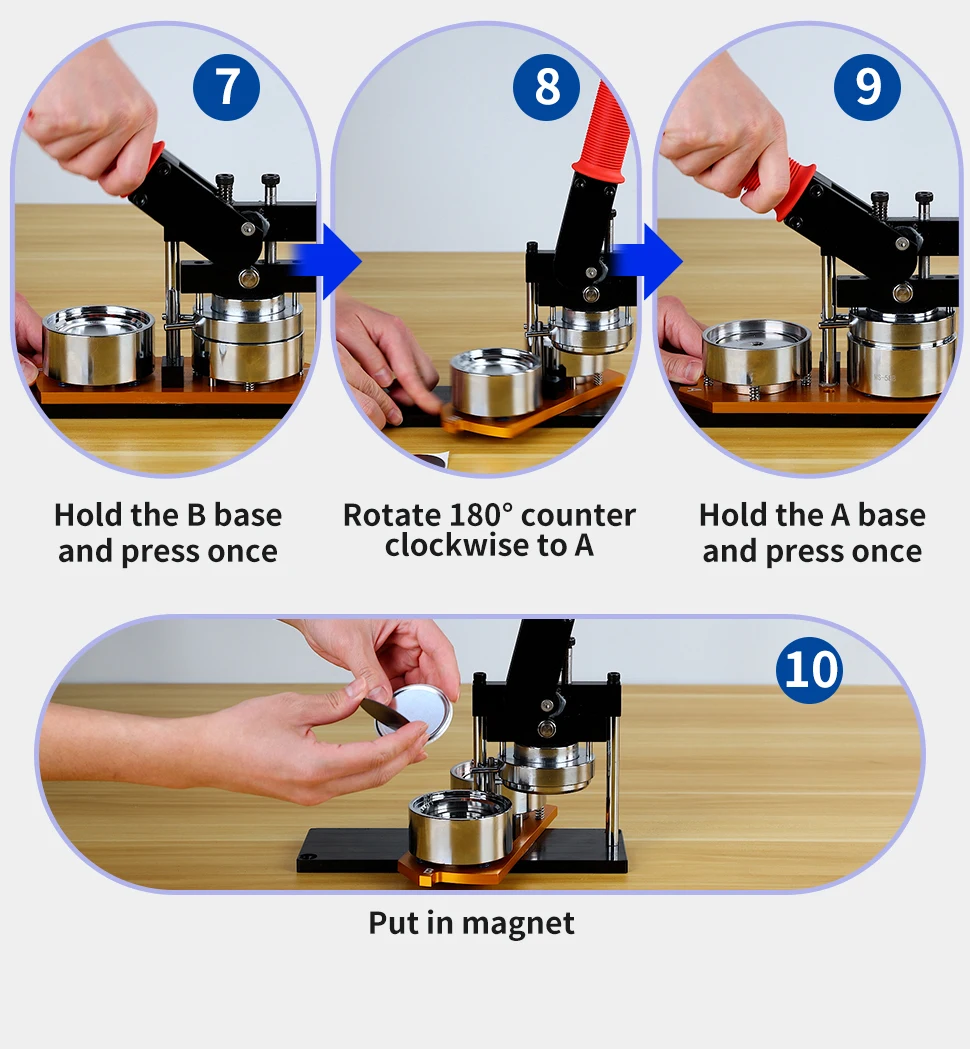 7

8

9

Hold the B base and press once

Rotate 180° counter clockwise to A

Hold the A base and press once

10

Put in magnet