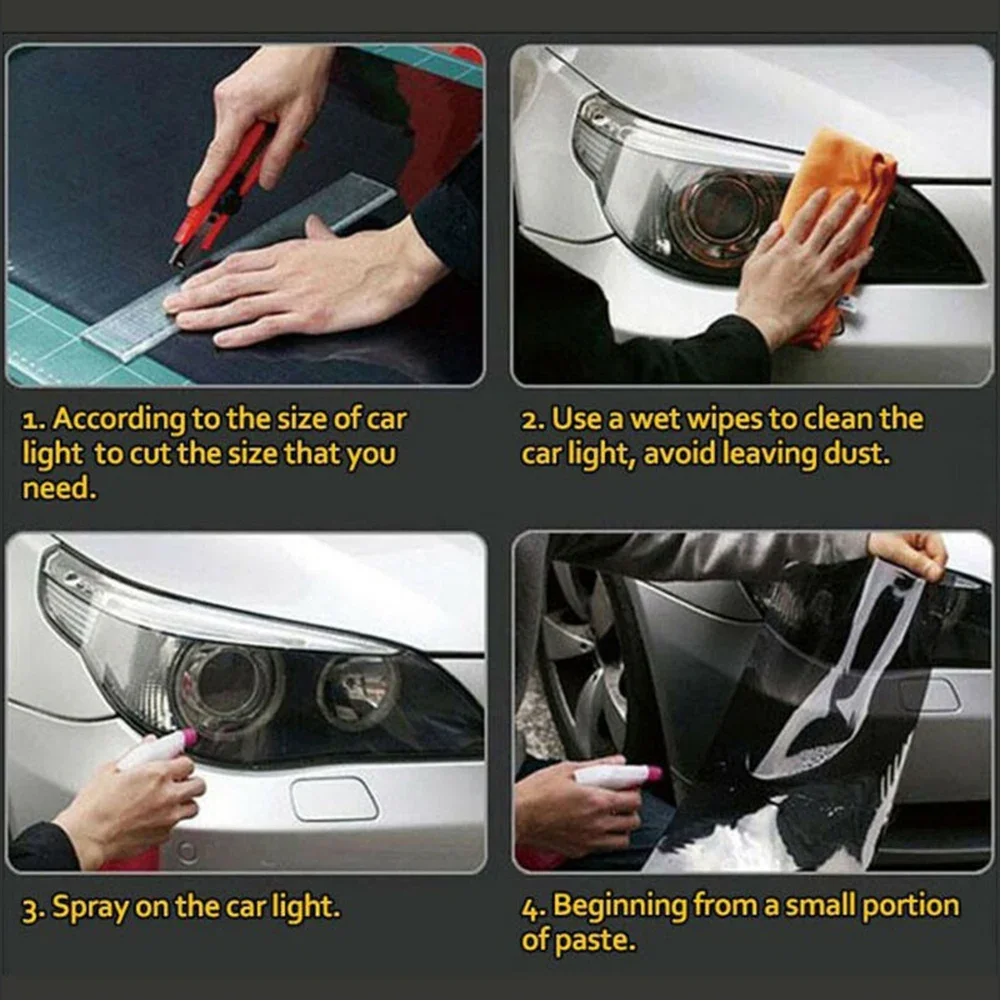 1. According to the size of car light to cut the size that you need.

2. Use a wet wipes to clean the car light, avoid leaving dust.

3. Spray on the car light.

4. Beginning from a small portion of paste.