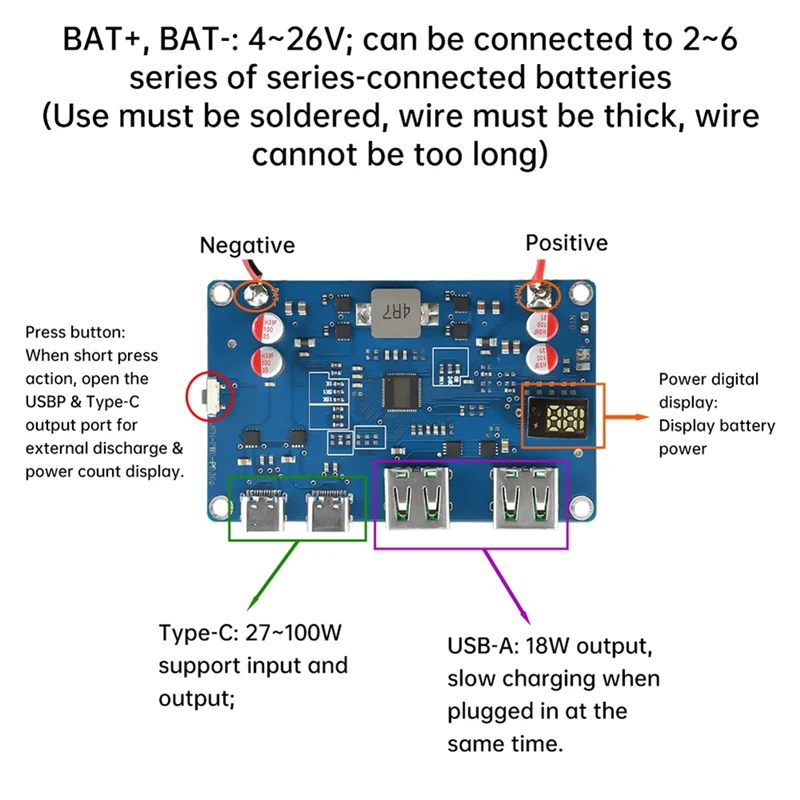 BAT+, BAT-: 4~26V; can be connected to 2~6 series of series-connected batteries (Use must be soldered, wire must be thick, wire cannot be too long)

Negative

Positive

4R7

Press button: When short press action, open the USBP & Type-C output port for external discharge & power count display.

Power digital display: Display battery power

Type-C: 27~100W support input and output;

USB-A: 18W output, slow charging when plugged in at the same time.