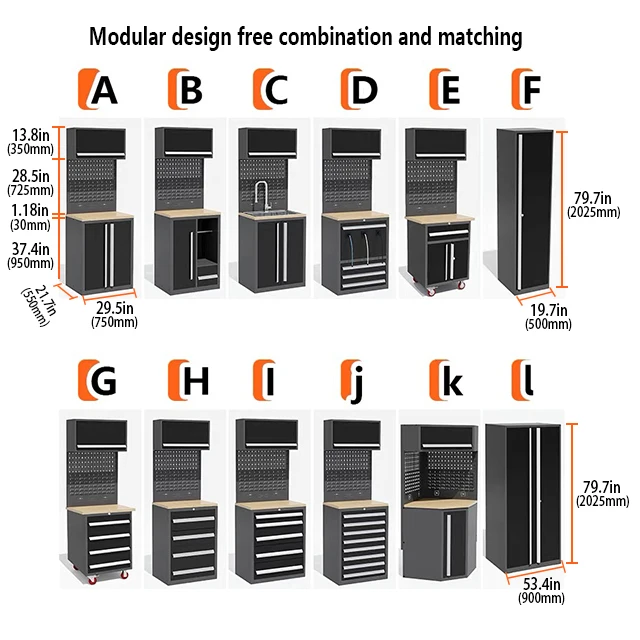 Modular design free combination and matching

A B C D E F

13.8in (350mm)
28.5in (725mm)
1.18in (30mm)
37.4in (950mm)
21.7in (550mm)
29.5in (750mm)

79.7in (2025mm)
19.7in (500mm)

G H I j k l

79.7in (2025mm)
53.4in (900mm)