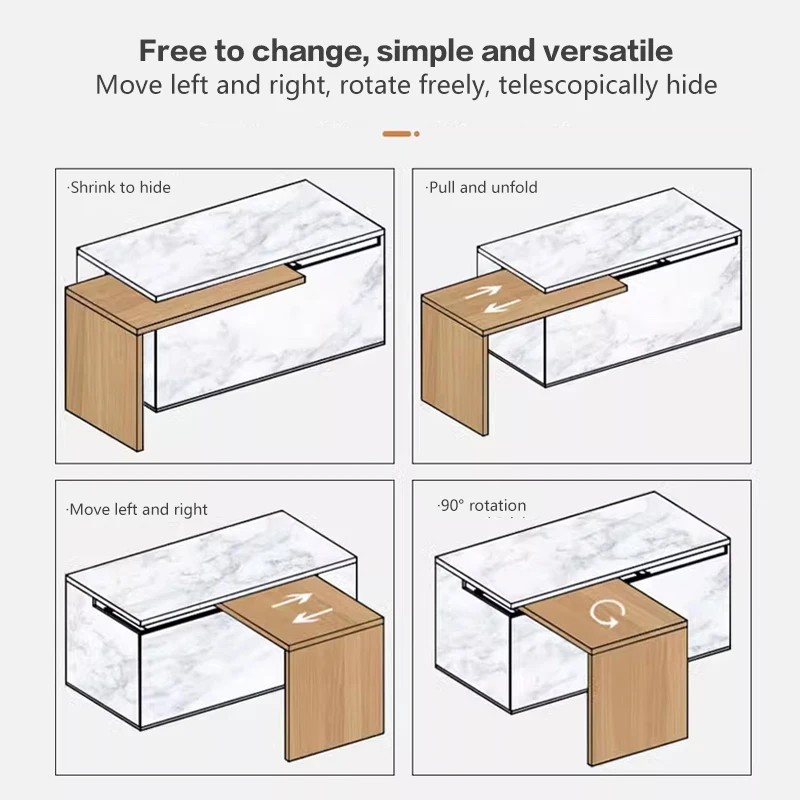 Free to change, simple and versatile
Move left and right, rotate freely, telescopically hide

·Shrink to hide

·Pull and unfold

·Move left and right

·90° rotation