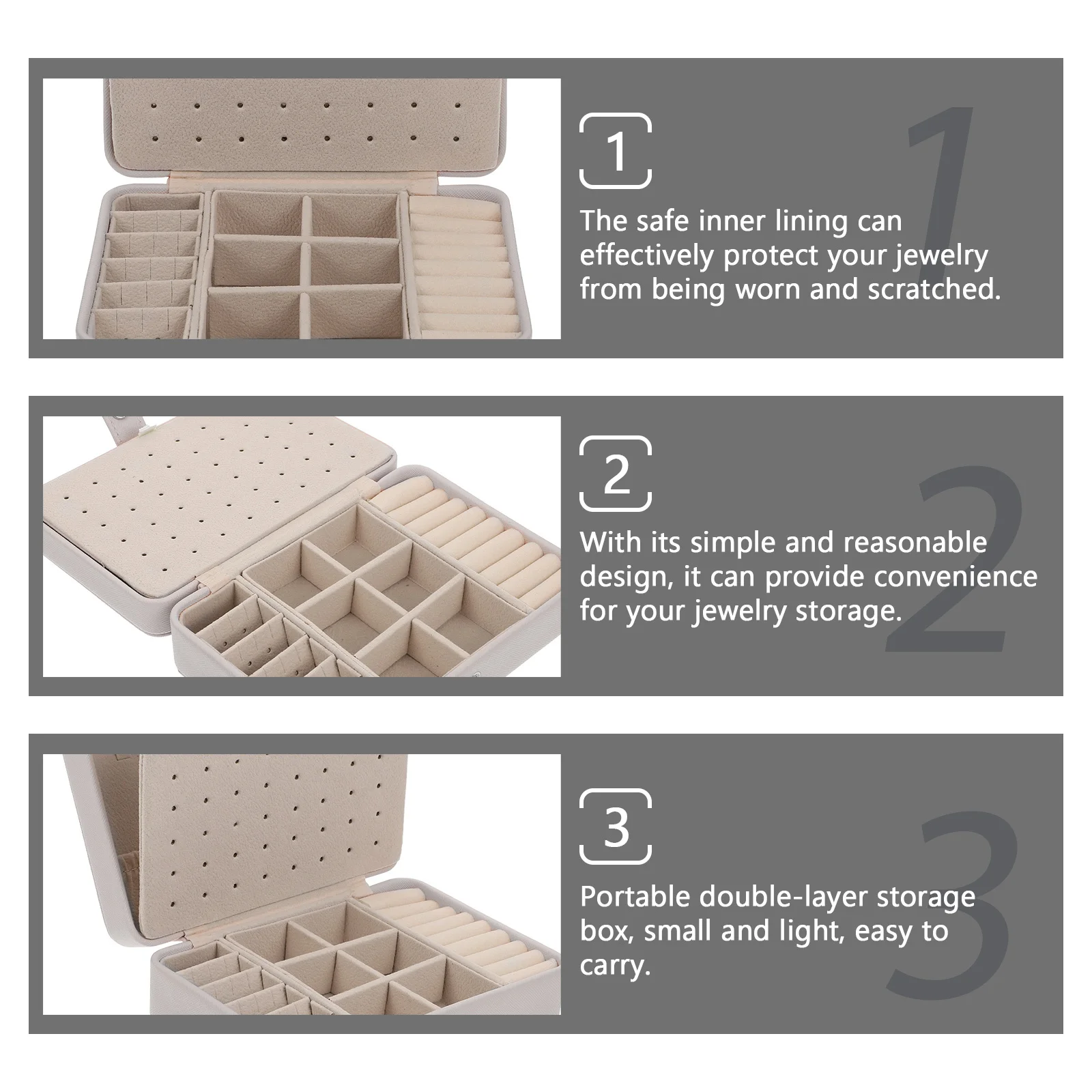 1

1

The safe inner lining can effectively protect your jewelry from being worn and scratched.

2

2

With its simple and reasonable design, it can provide convenience for your jewelry storage.

3

3

Portable double-layer storage box, small and light, easy to carry.