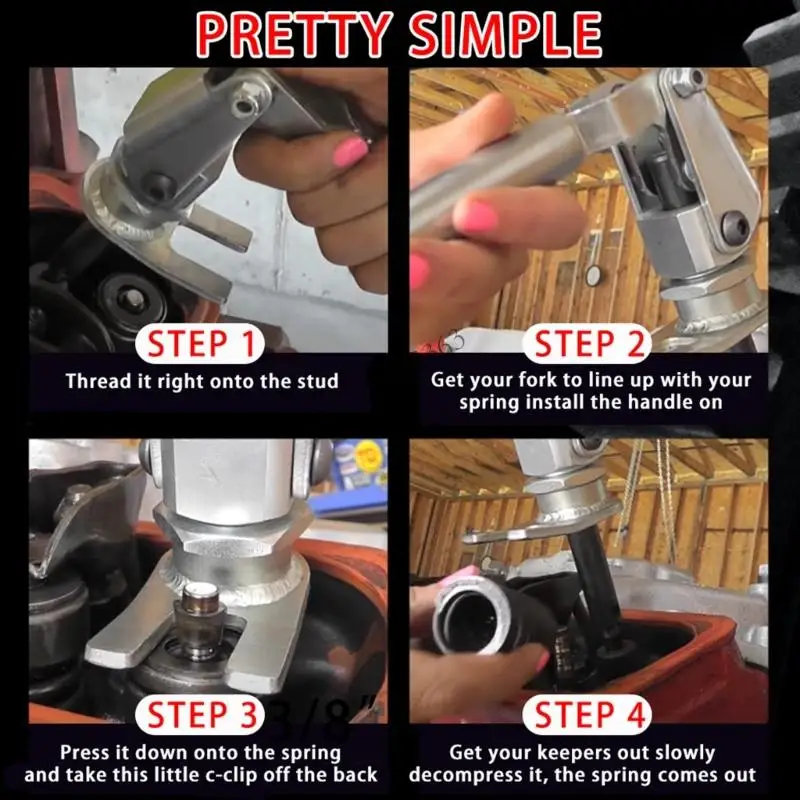 PRETTY SIMPLE

STEP 1
Thread it right onto the stud

STEP 2
Get your fork to line up with your spring install the handle on

STEP 3
3/8"
Press it down onto the spring and take this little c-clip off the back

STEP 4
Get your keepers out slowly decompress it, the spring comes out