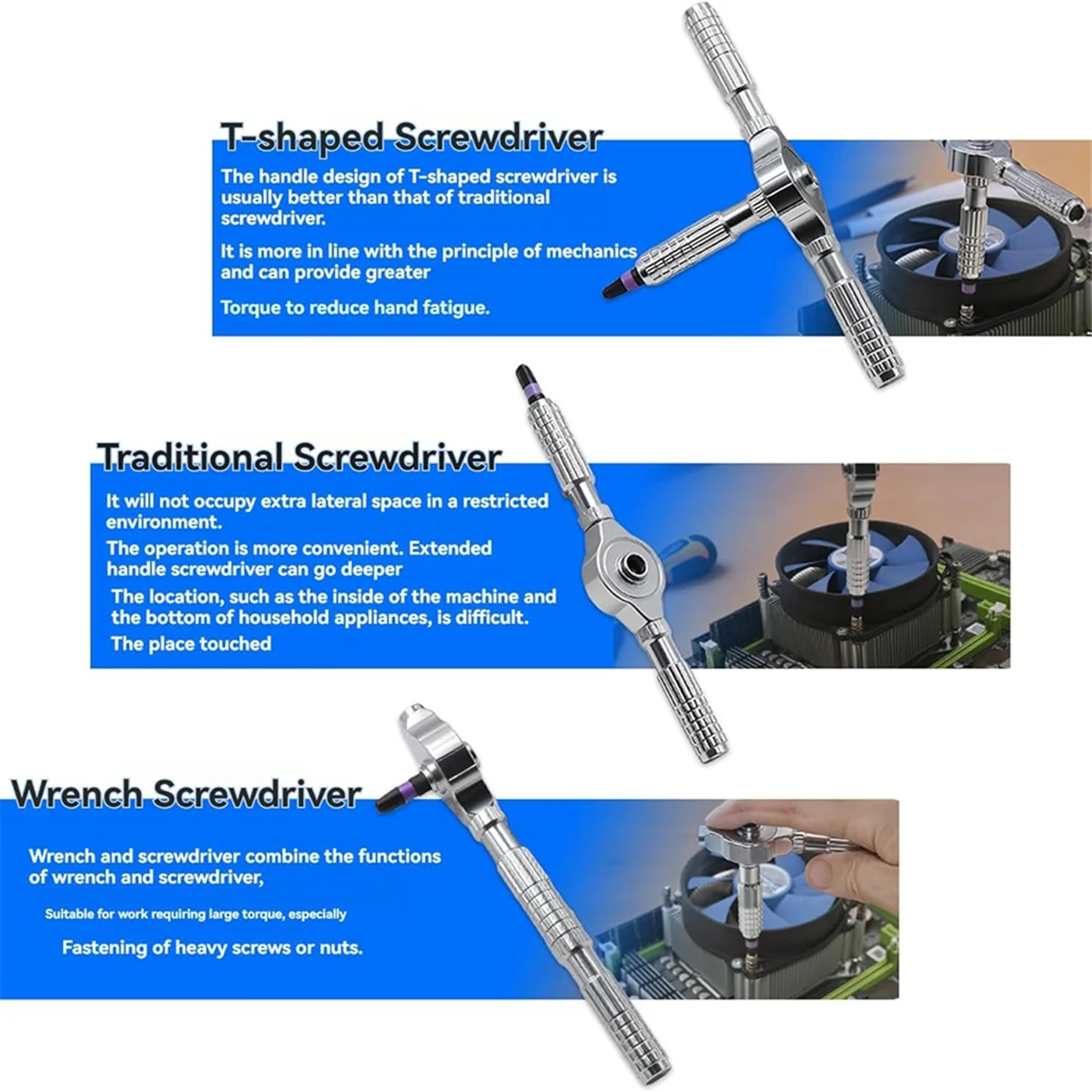 T-shaped Screwdriver

The handle design of T-shaped screwdriver is usually better than that of traditional screwdriver.

It is more in line with the principle of mechanics and can provide greater

Torque to reduce hand fatigue.

Traditional Screwdriver

It will not occupy extra lateral space in a restricted environment.

The operation is more convenient. Extended handle screwdriver can go deeper

The location, such as the inside of the machine and the bottom of household appliances, is difficult.

The place touched

Wrench Screwdriver

Wrench and screwdriver combine the functions of wrench and screwdriver,

Suitable for work requiring large torque, especially

Fastening of heavy screws or nuts.