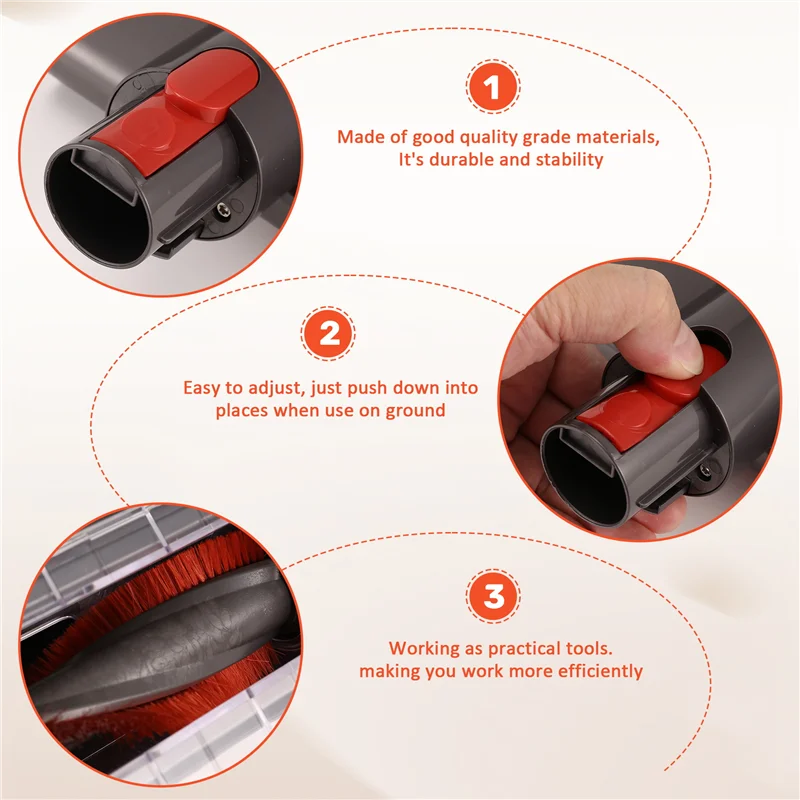 1

Made of good quality grade materials, It's durable and stability

2

Easy to adjust, just push down into places when use on ground

3

Working as practical tools. making you work more efficiently