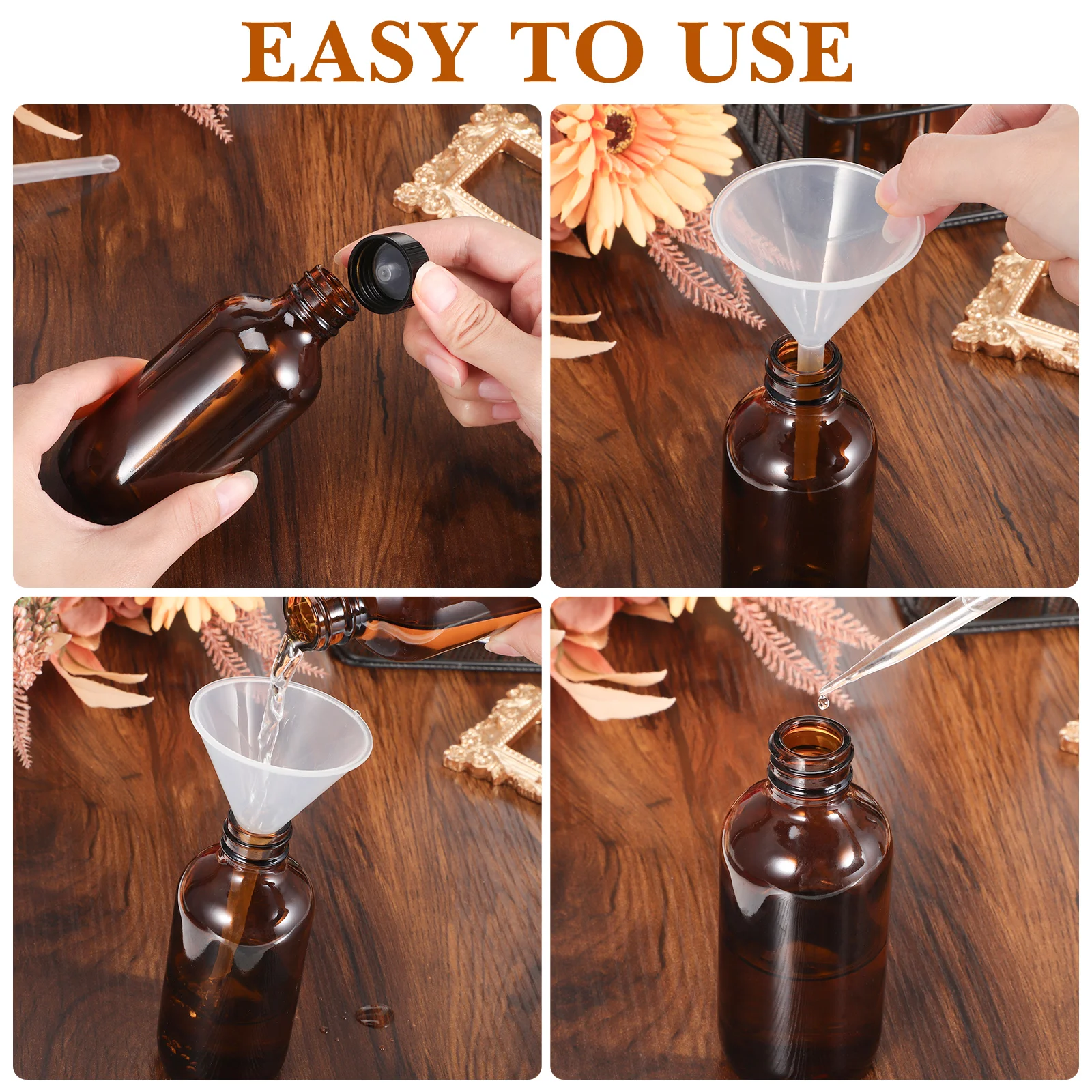 EASY TO USE