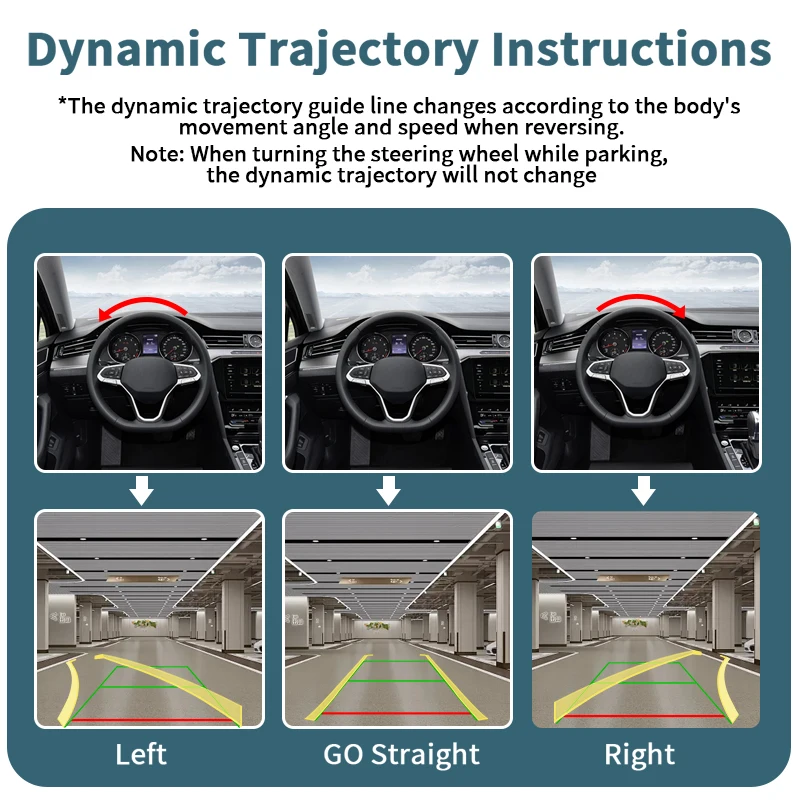 Dynamic Trajectory Instructions

*The dynamic trajectory guide line changes according to the body's movement angle and speed when reversing.

Note: When turning the steering wheel while parking, the dynamic trajectory will not change

Left

GO Straight

Right