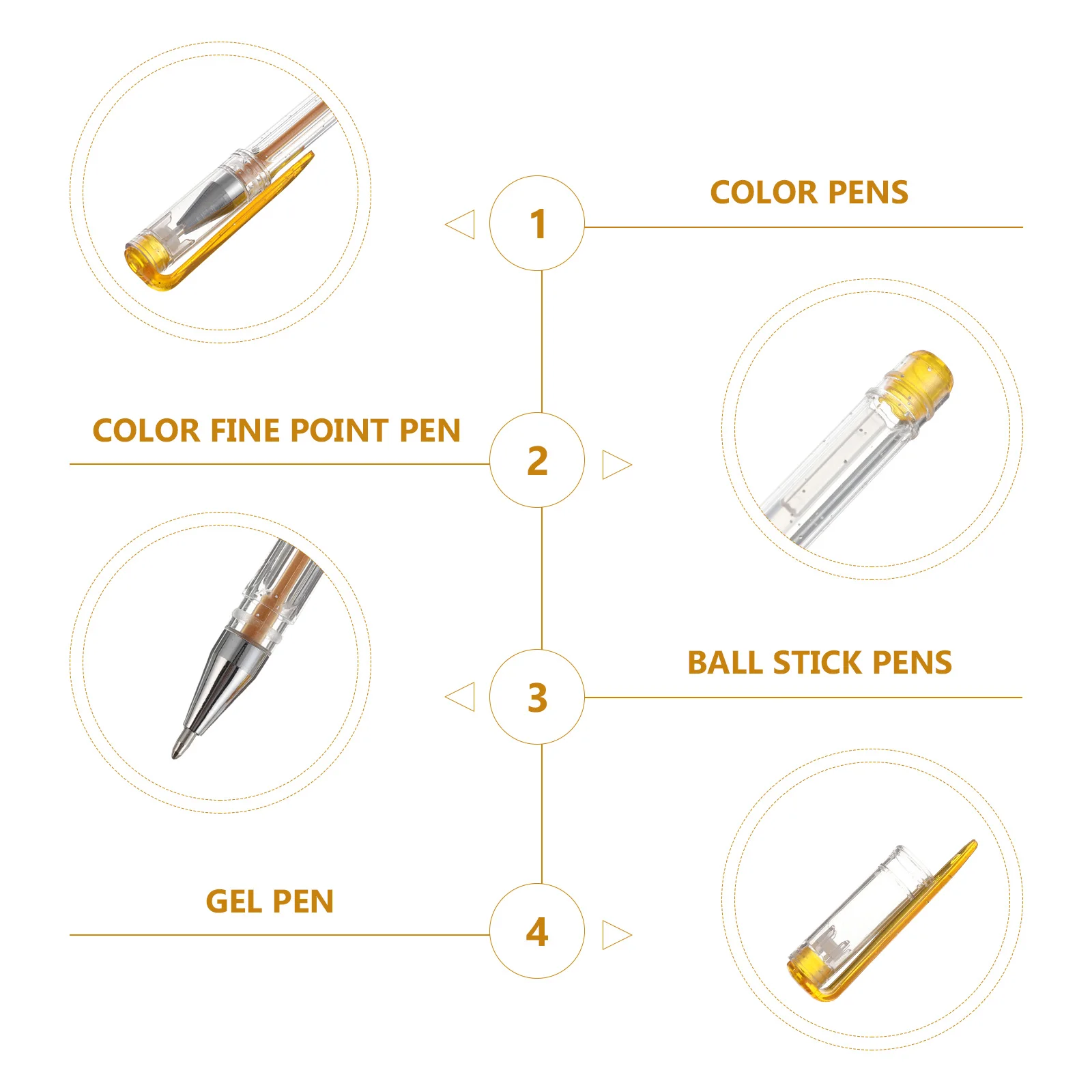 1
COLOR PENS

COLOR FINE POINT PEN
2

3
BALL STICK PENS

GEL PEN
4