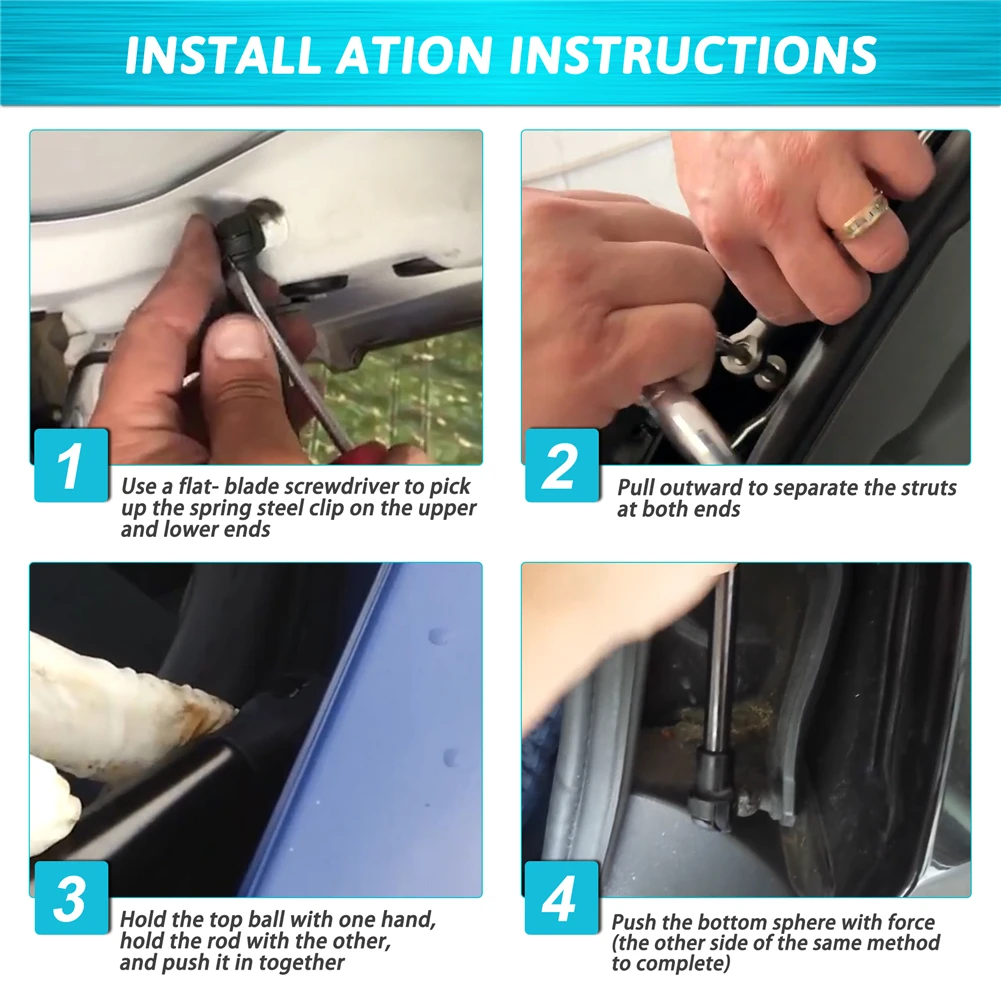 INSTALL ATION INSTRUCTIONS

1
Use a flat- blade screwdriver to pick up the spring steel clip on the upper and lower ends

2
Pull outward to separate the struts at both ends

3
Hold the top ball with one hand, hold the rod with the other, and push it in together

4
Push the bottom sphere with force (the other side of the same method to complete)