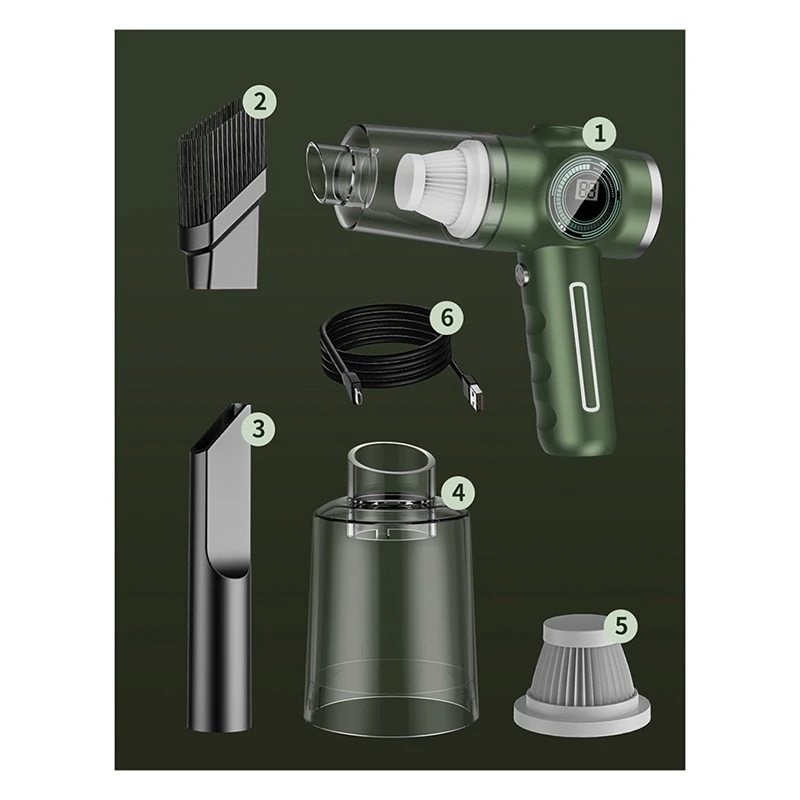 2
1
88
6
3
4
5