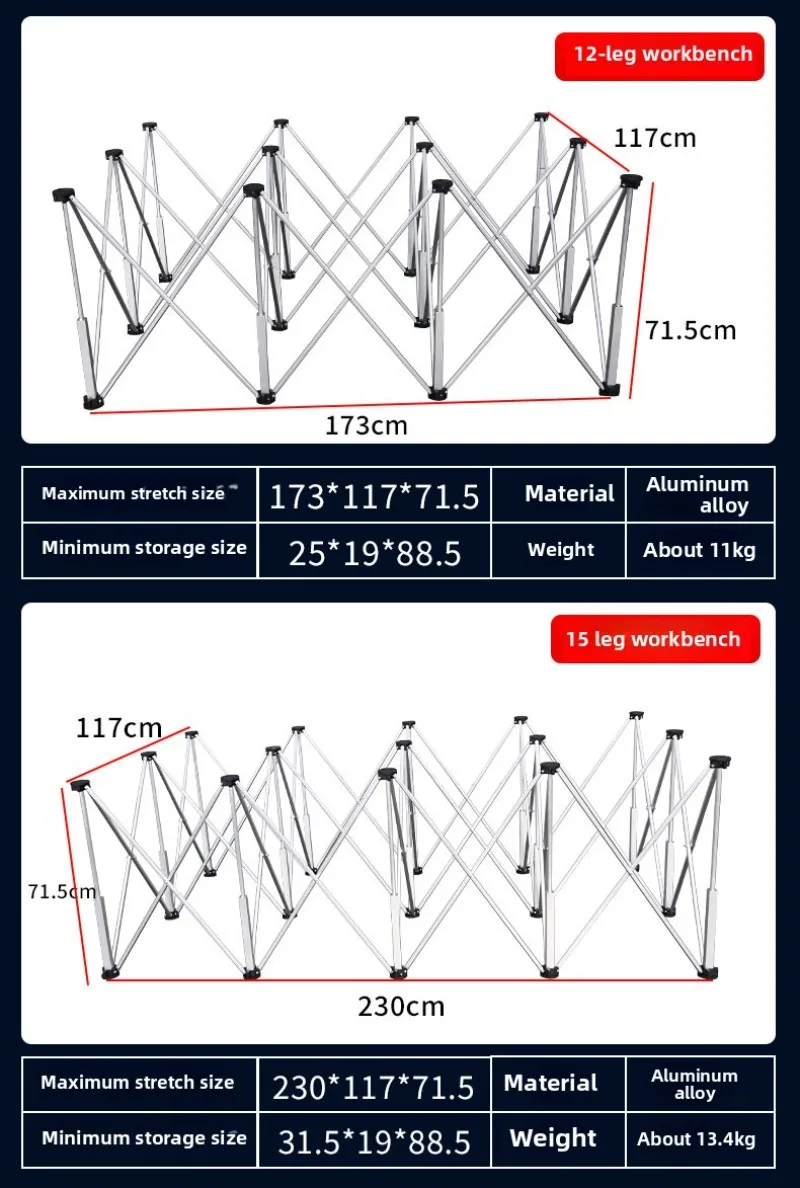 12-leg workbench

117cm

71.5cm

173cm

| Maximum stretch size | 173*117*71.5 | Material | Aluminum alloy |
|---|---|---|---|
| Minimum storage size | 25*19*88.5 | Weight | About 11kg |

15 leg workbench

117cm

71.5cm

230cm

| Maximum stretch size | 230*117*71.5 | Material | Aluminum alloy |
|---|---|---|---|
| Minimum storage size | 31.5*19*88.5 | Weight | About 13.4kg |