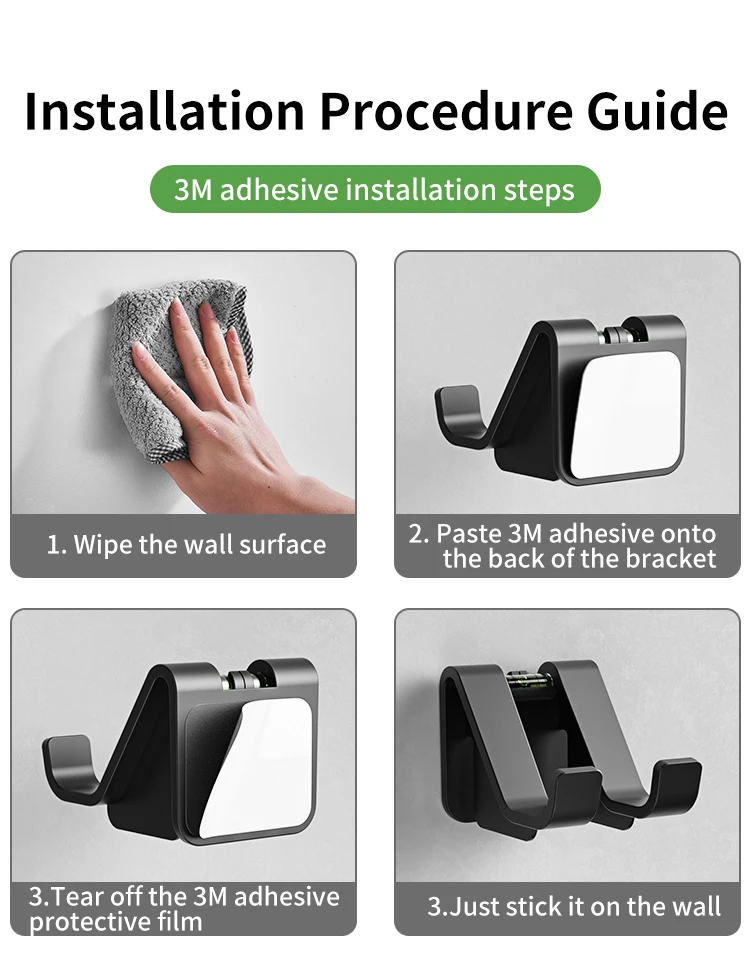 Installation Procedure Guide

3M adhesive installation steps

1. Wipe the wall surface

2. Paste 3M adhesive onto the back of the bracket

3.Tear off the 3M adhesive protective film

3.Just stick it on the wall