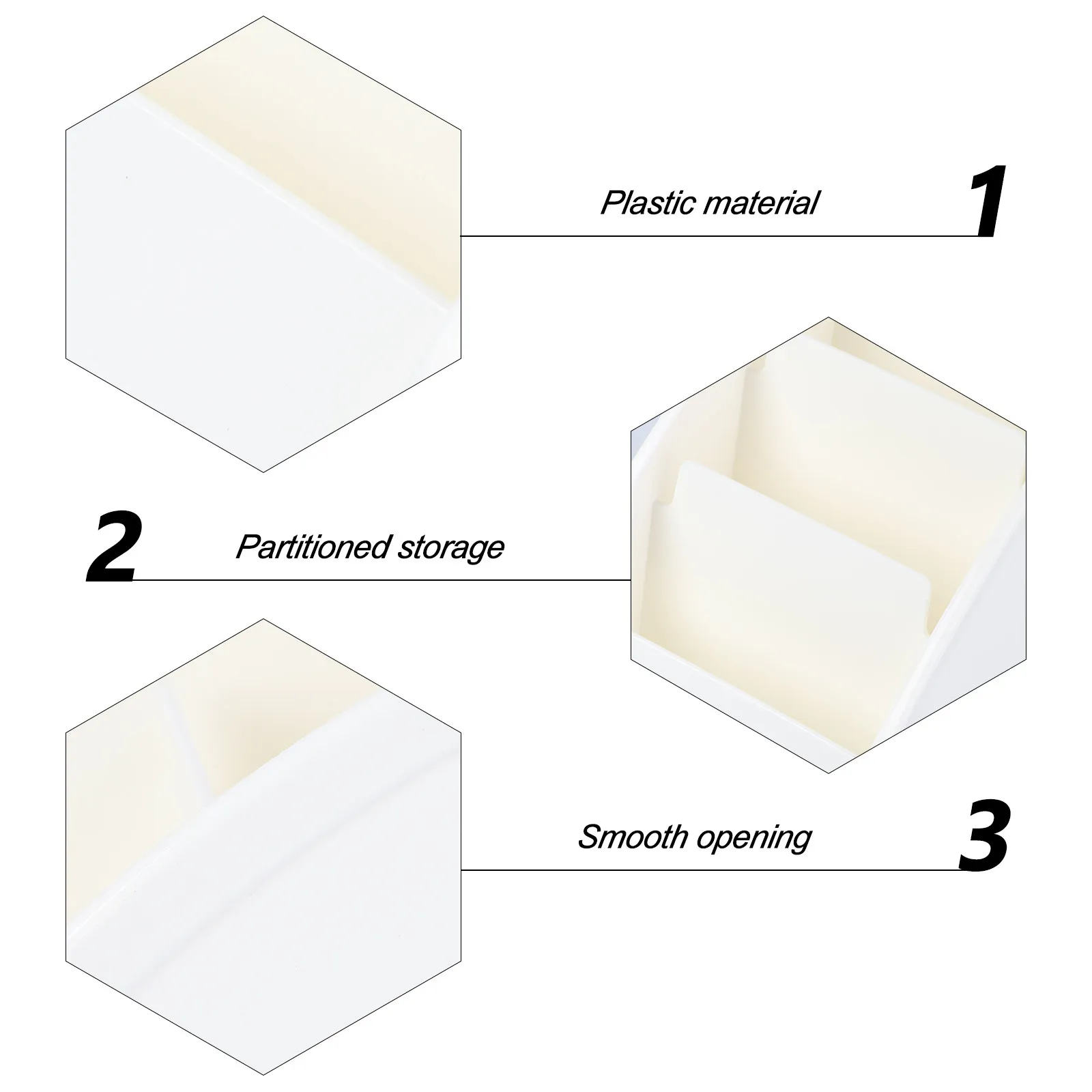 Plastic material 1

2 Partitioned storage

Smooth opening 3