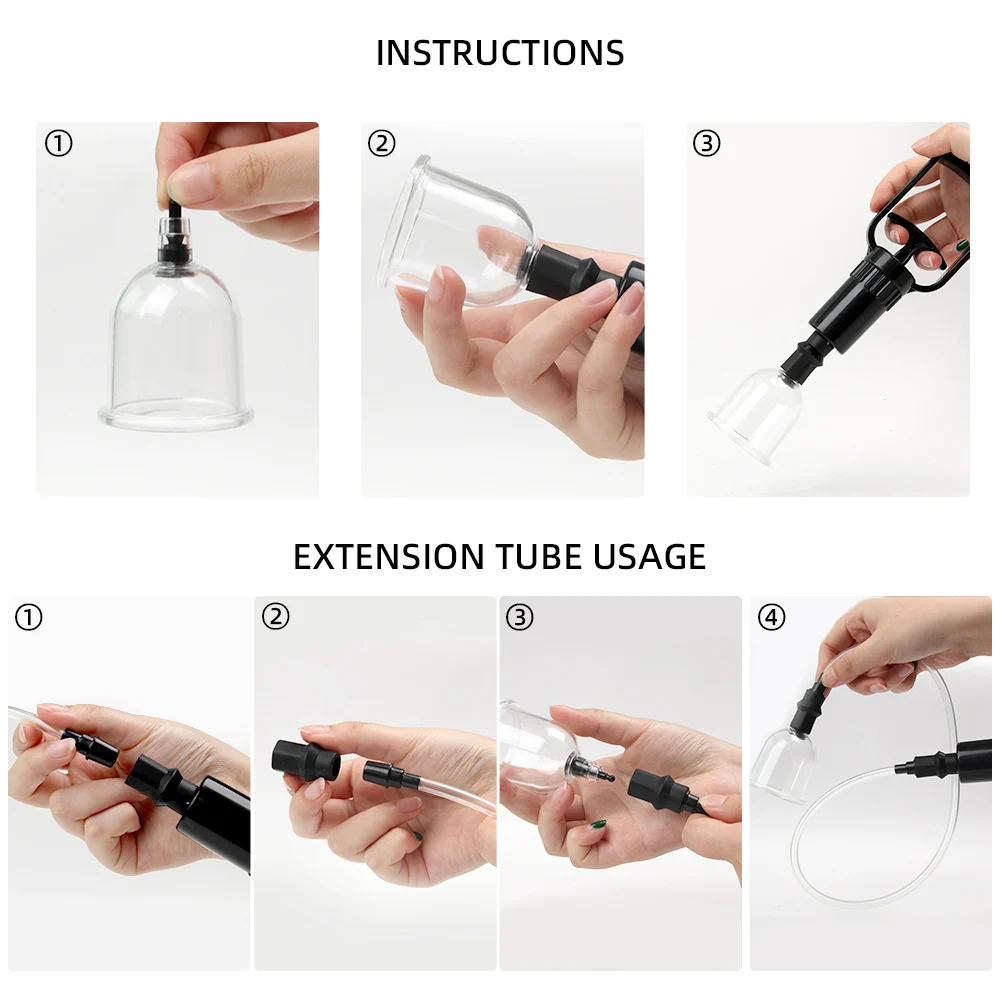 INSTRUCTIONS

①

②

③

EXTENSION TUBE USAGE

①

②

③

④