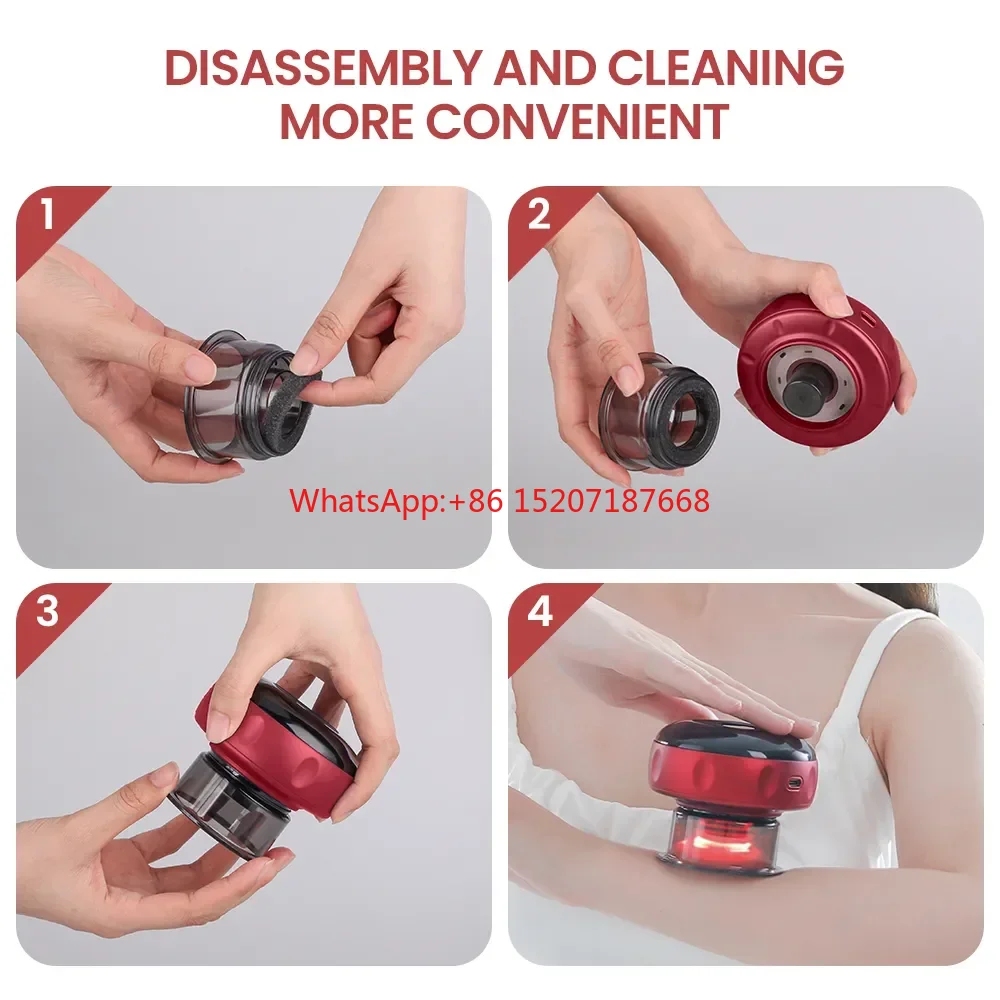 DISASSEMBLY AND CLEANING MORE CONVENIENT

1

2

WhatsApp:+86 15207187668

3

4