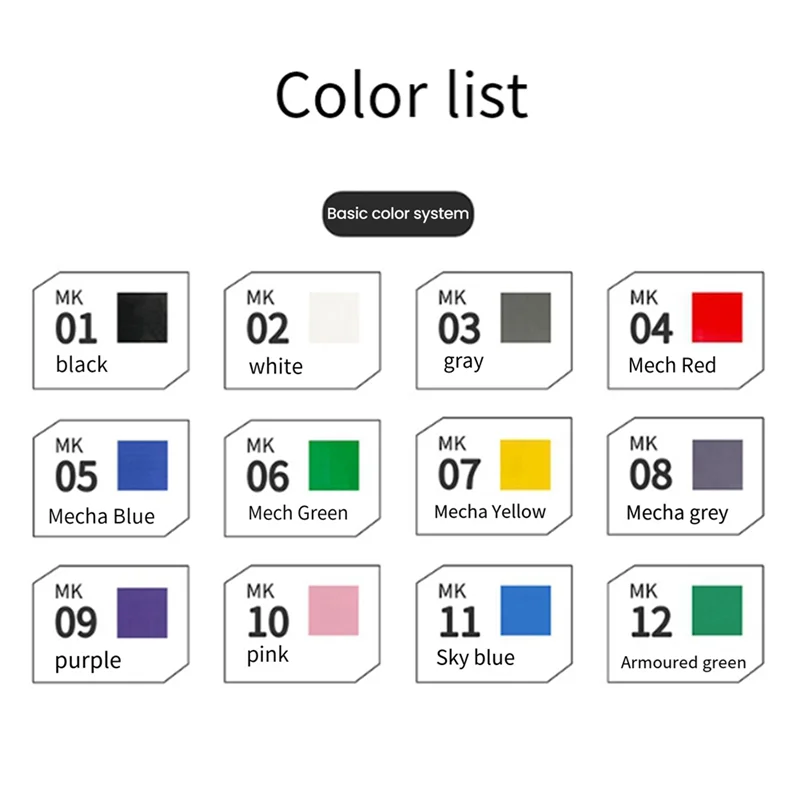 Color list

Basic color system

MK
01
black

MK
02
white

MK
03
gray

MK
04
Mech Red

MK
05
Mecha Blue

MK
06
Mech Green

MK
07
Mecha Yellow

MK
08
Mecha grey

MK
09
purple

MK
10
pink

MK
11
Sky blue

MK
12
Armoured green