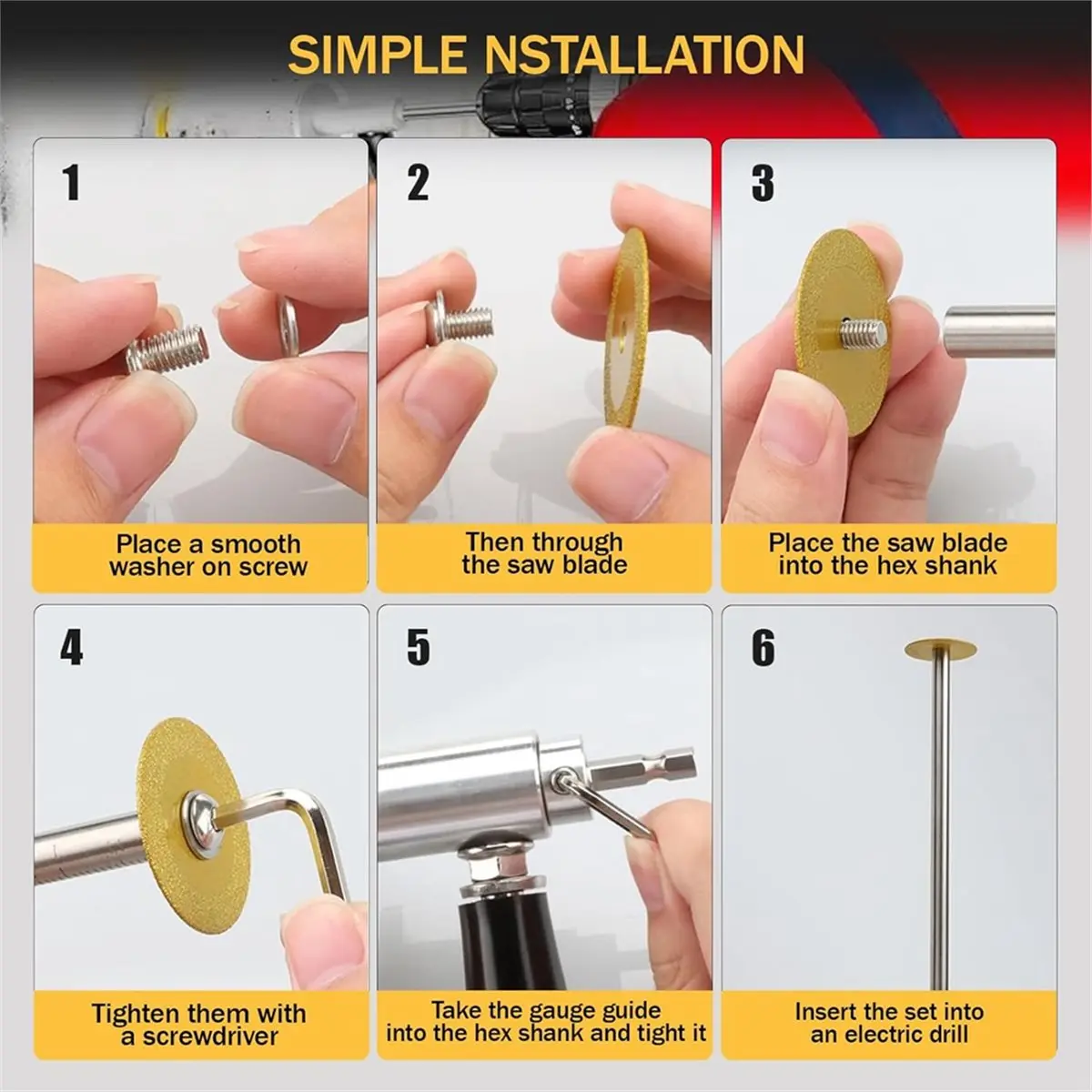 SIMPLE NSTALLATION

1

Place a smooth washer on screw

2

Then through the saw blade

3

Place the saw blade into the hex shank

4

Tighten them with a screwdriver

5

Take the gauge guide into the hex shank and tight it

6

Insert the set into an electric drill