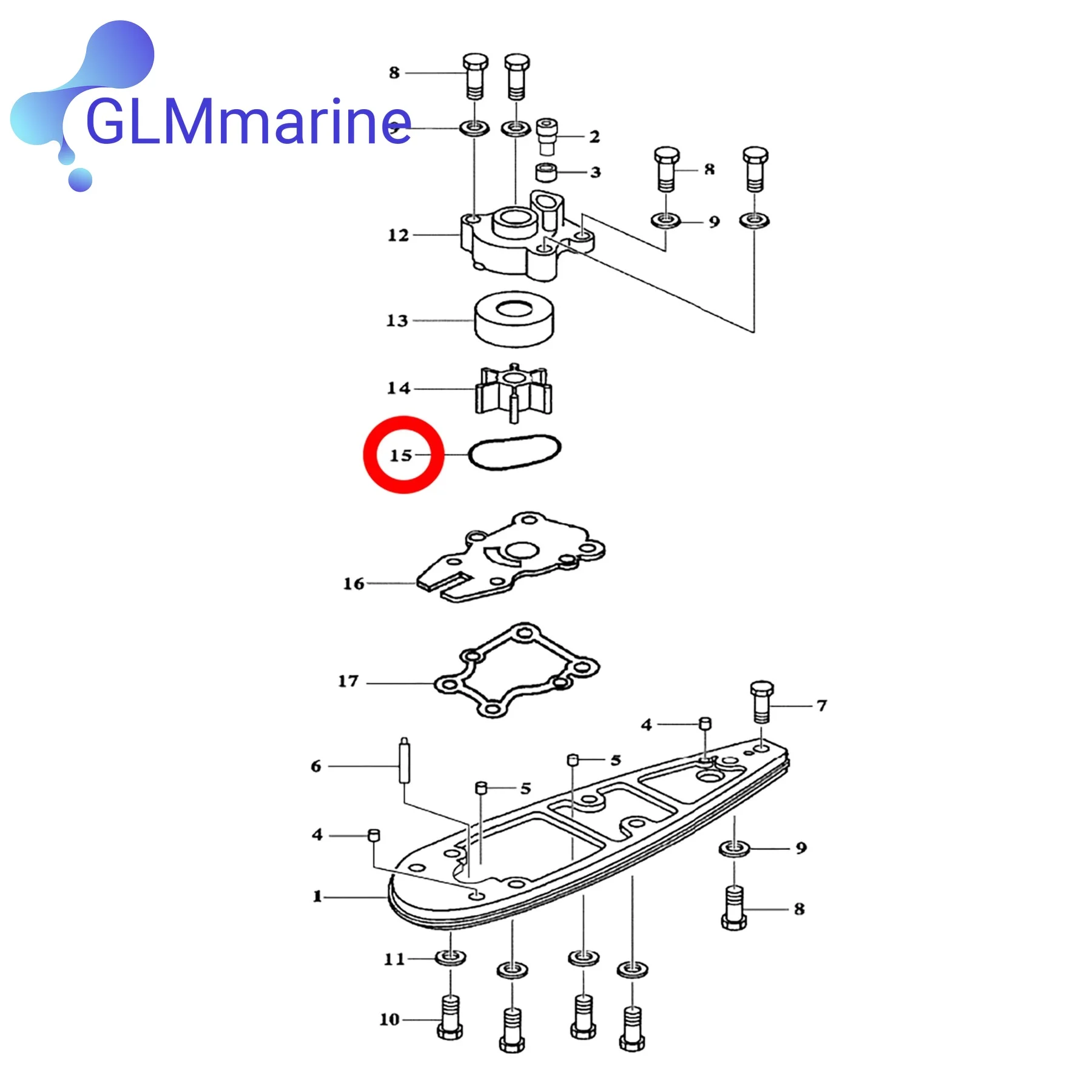 GLMmarine

8
9
2
3
8
9
12
13
14
15
16
17
7
4
5
6
5
4
9
1
8
11
10