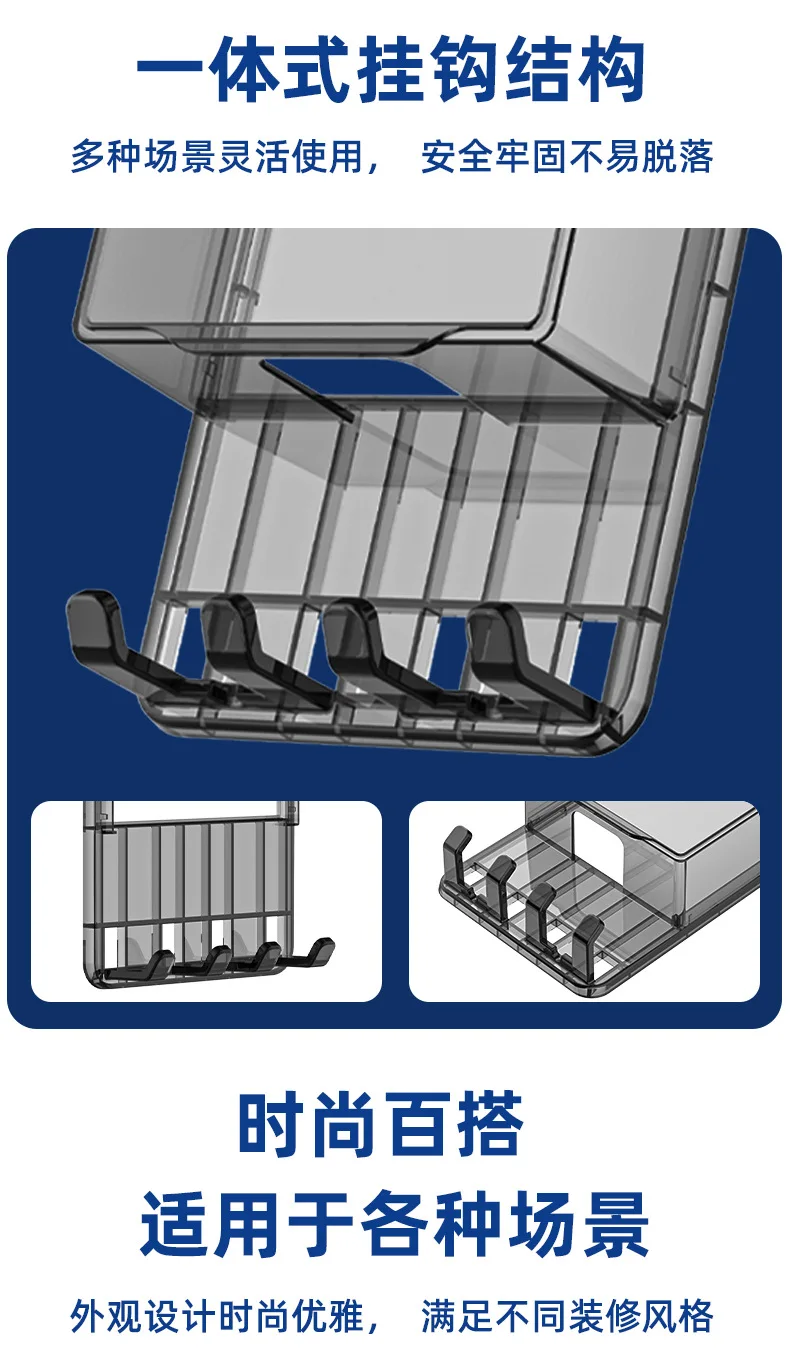 一体式挂钩结构

多种场景灵活使用， 安全牢固不易脱落

时尚百搭

适用于各种场景

外观设计时尚优雅， 满足不同装修风格