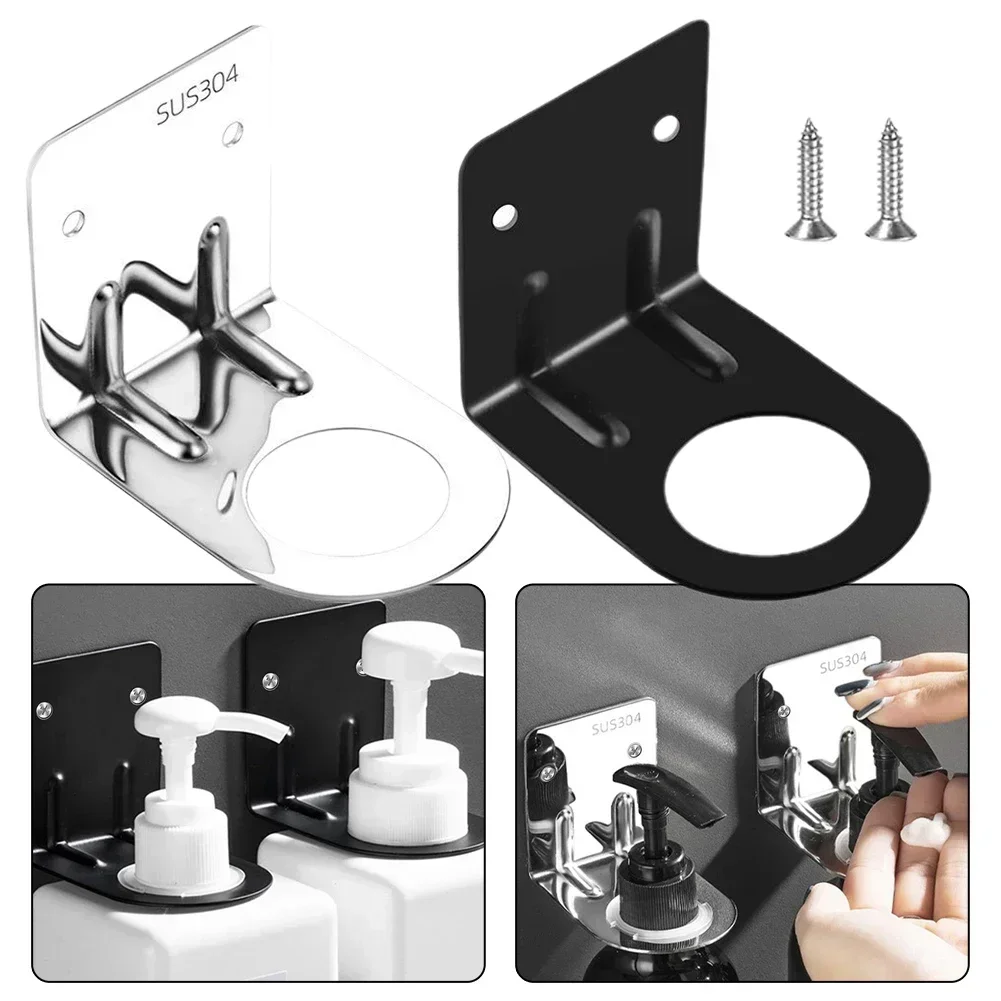 SUS304

SUS304

SUS304