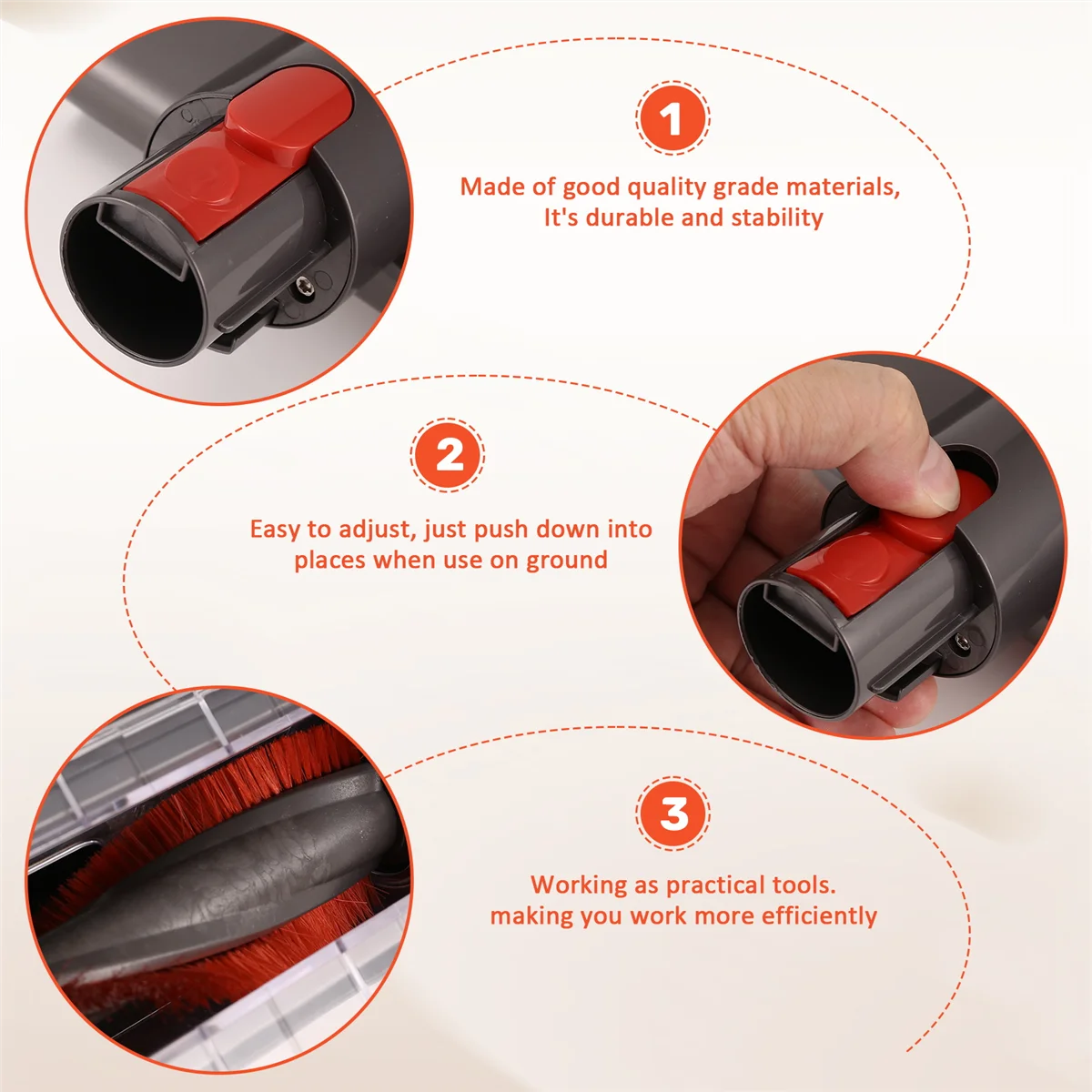 1

Made of good quality grade materials, It's durable and stability

2

Easy to adjust, just push down into places when use on ground

3

Working as practical tools. making you work more efficiently