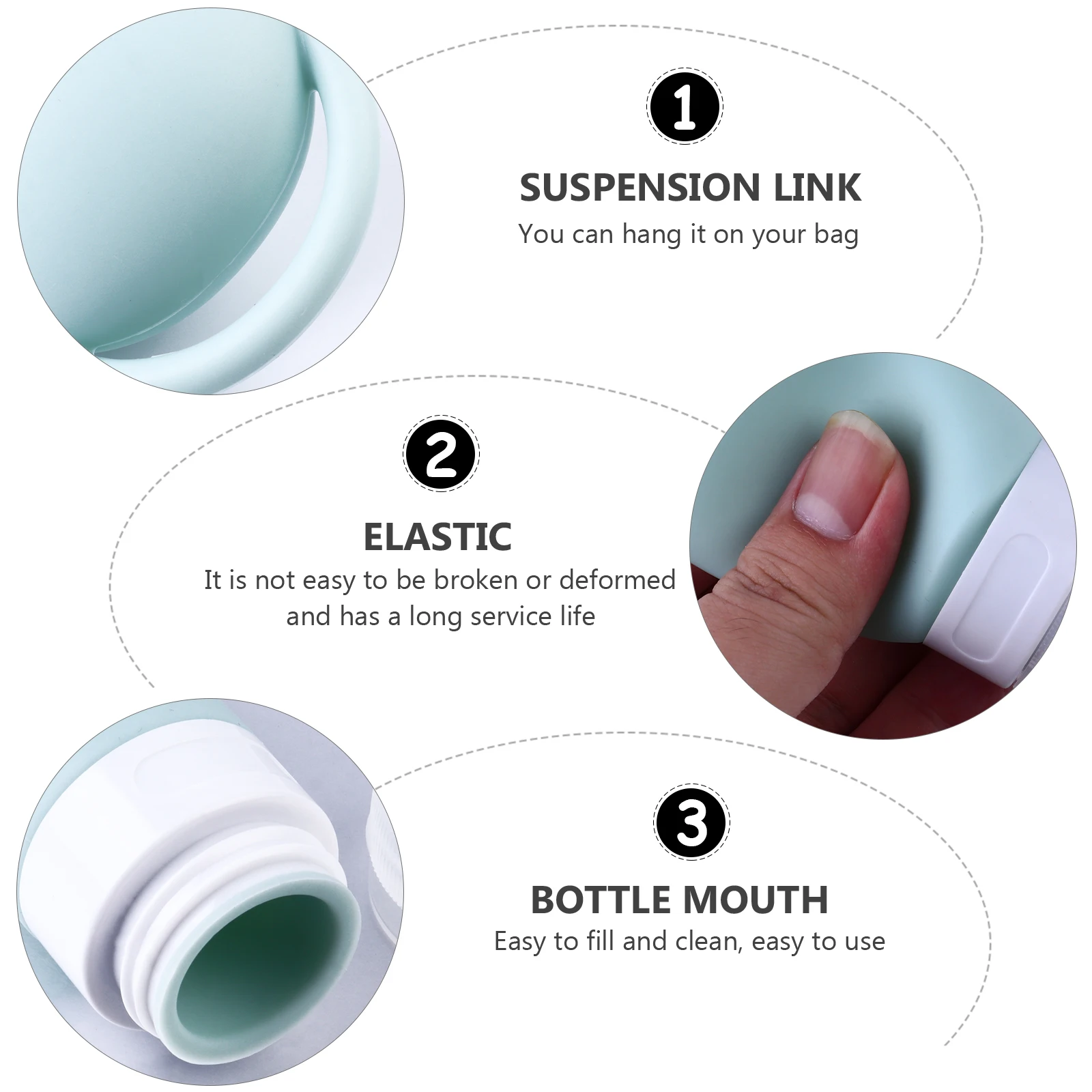 1

SUSPENSION LINK

You can hang it on your bag

2

ELASTIC

It is not easy to be broken or deformed and has a long service life

3

BOTTLE MOUTH

Easy to fill and clean, easy to use