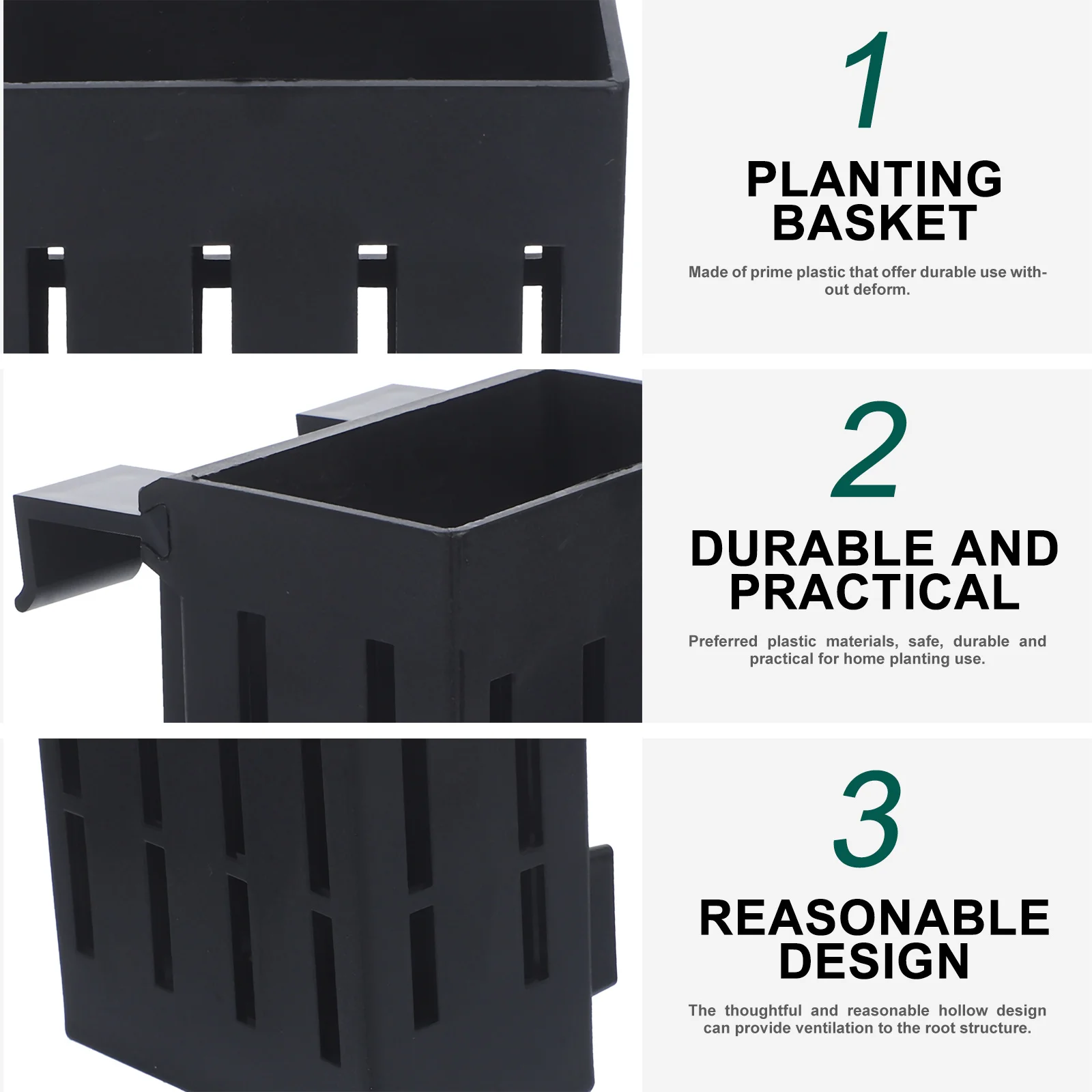 1

PLANTING BASKET

Made of prime plastic that offer durable use without deform.

2

DURABLE AND PRACTICAL

Preferred plastic materials, safe, durable and practical for home planting use.

3

REASONABLE DESIGN

The thoughtful and reasonable hollow design can provide ventilation to the root structure.