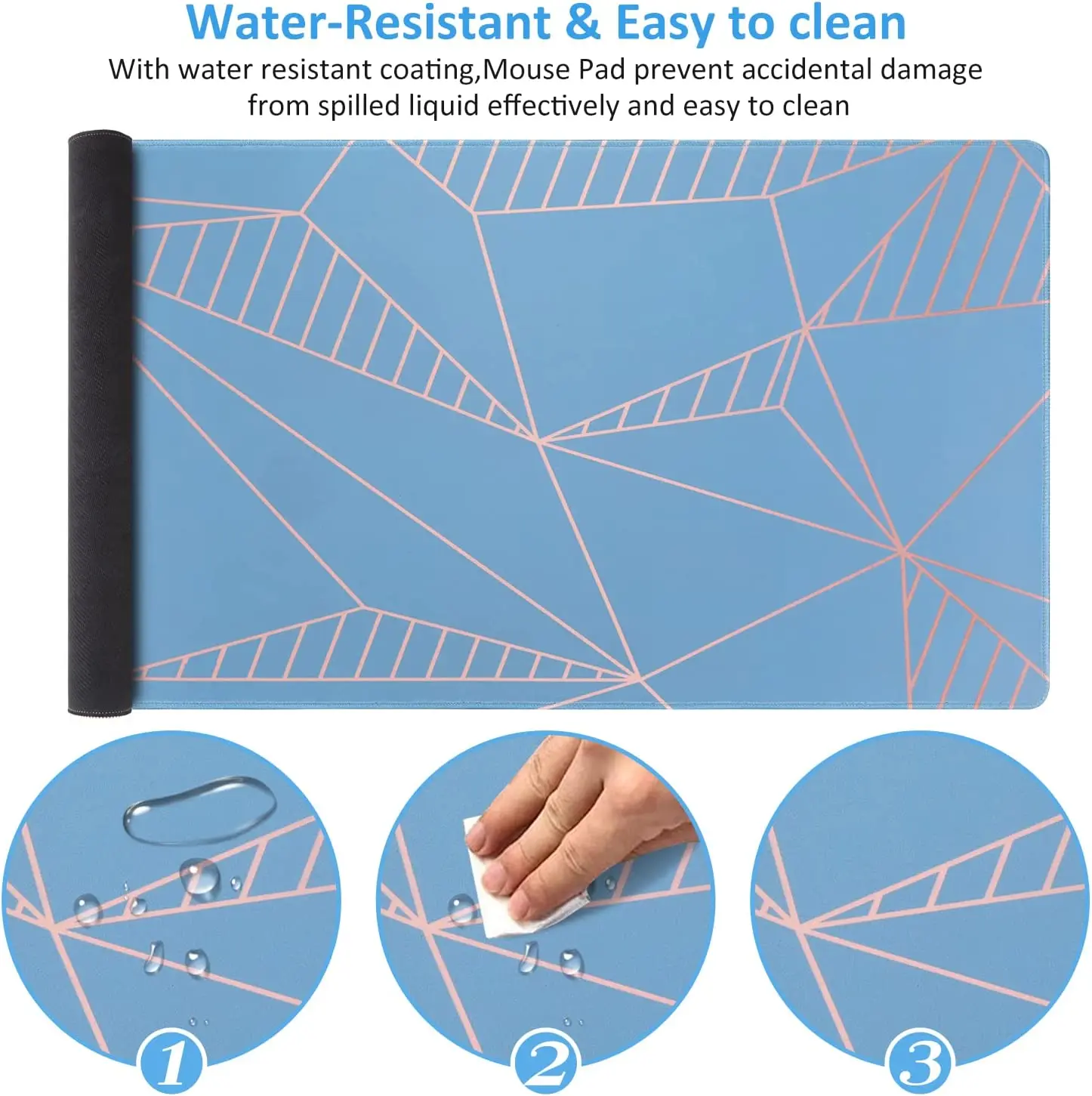 Water-Resistant & Easy to clean

With water resistant coating,Mouse Pad prevent accidental damage from spilled liquid effectively and easy to clean

1

2

3