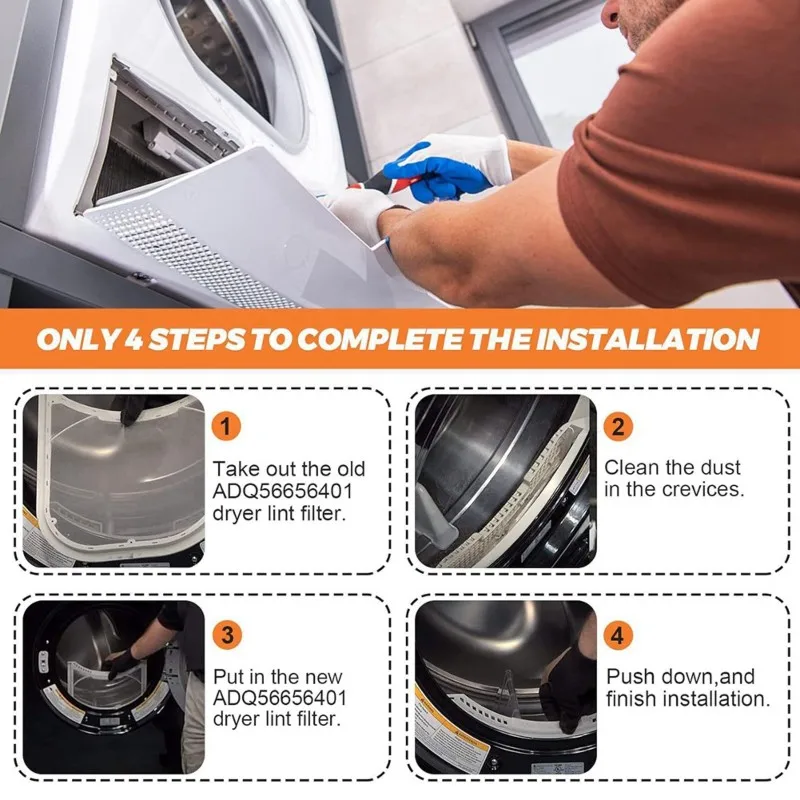 ONLY 4 STEPS TO COMPLETE THE INSTALLATION

1
Take out the old ADQ56656401 dryer lint filter.

2
Clean the dust in the crevices.

3
Put in the new ADQ56656401 dryer lint filter.

4
Push down,and finish installation.