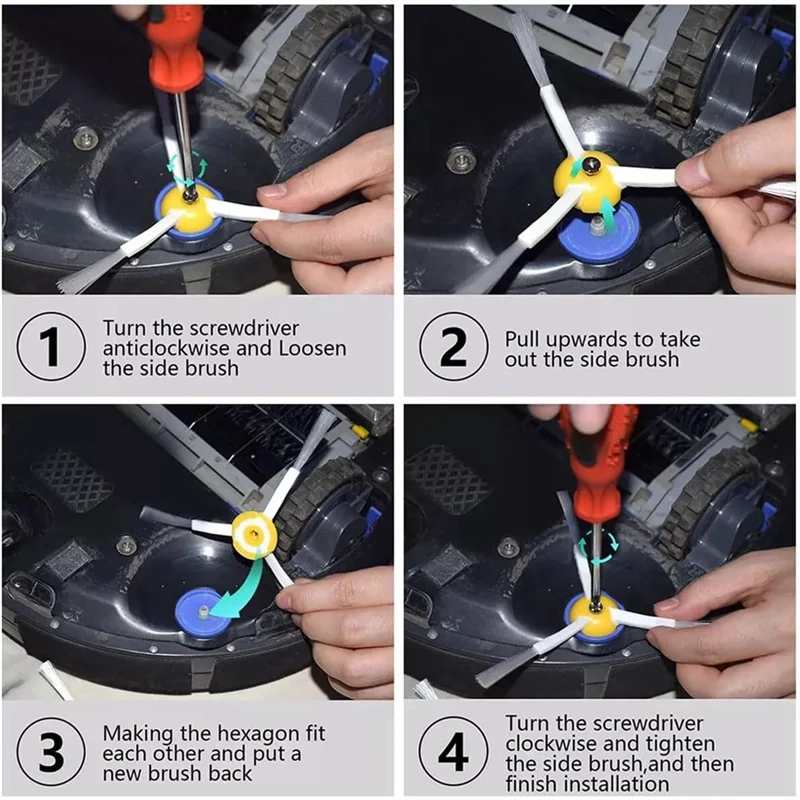 1

Turn the screwdriver anticlockwise and Loosen the side brush

2

Pull upwards to take out the side brush

3

Making the hexagon fit each other and put a new brush back

4

Turn the screwdriver clockwise and tighten the side brush,and then finish installation