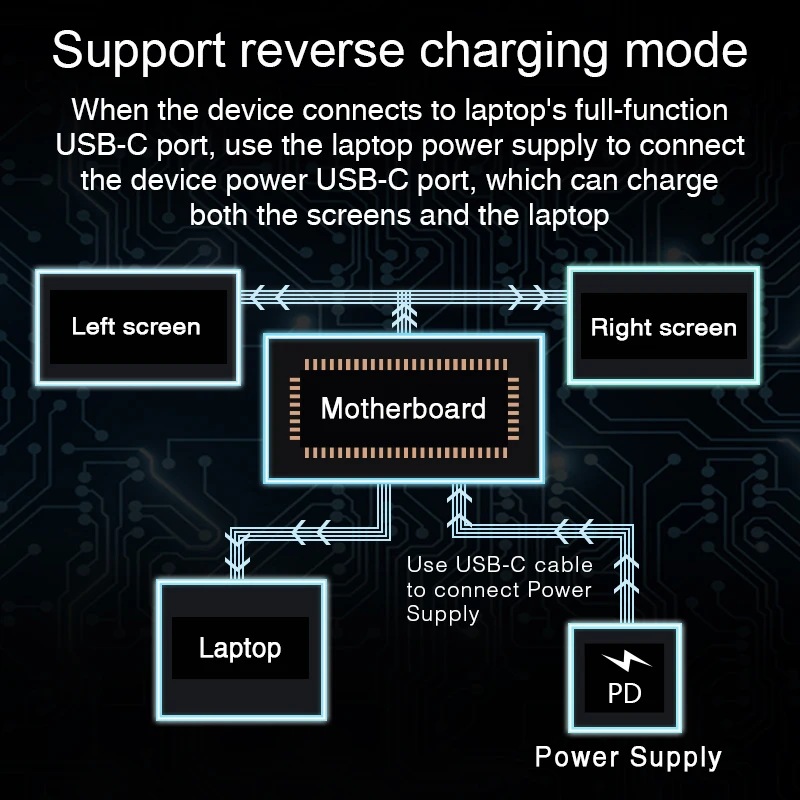 Support reverse charging mode

When the device connects to laptop's full-function USB-C port, use the laptop power supply to connect the device power USB-C port, which can charge both the screens and the laptop

Left screen

Right screen

Motherboard

Use USB-C cable to connect Power Supply

Laptop

PD

Power Supply