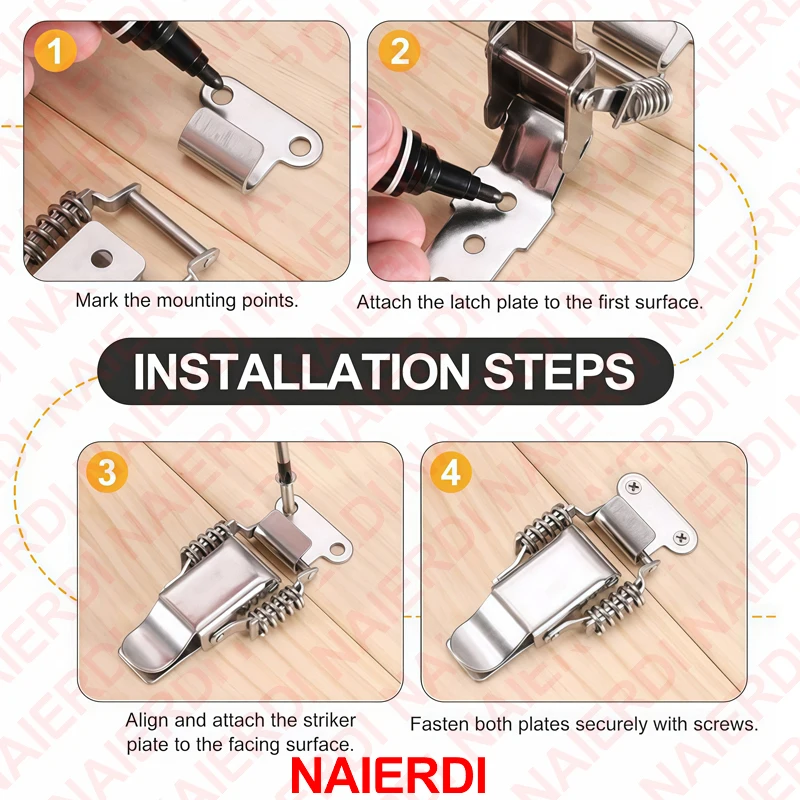 1

Mark the mounting points.

2

Attach the latch plate to the first surface.

INSTALLATION STEPS

3

Align and attach the striker plate to the facing surface.

4

Fasten both plates securely with screws.

NAIERDI