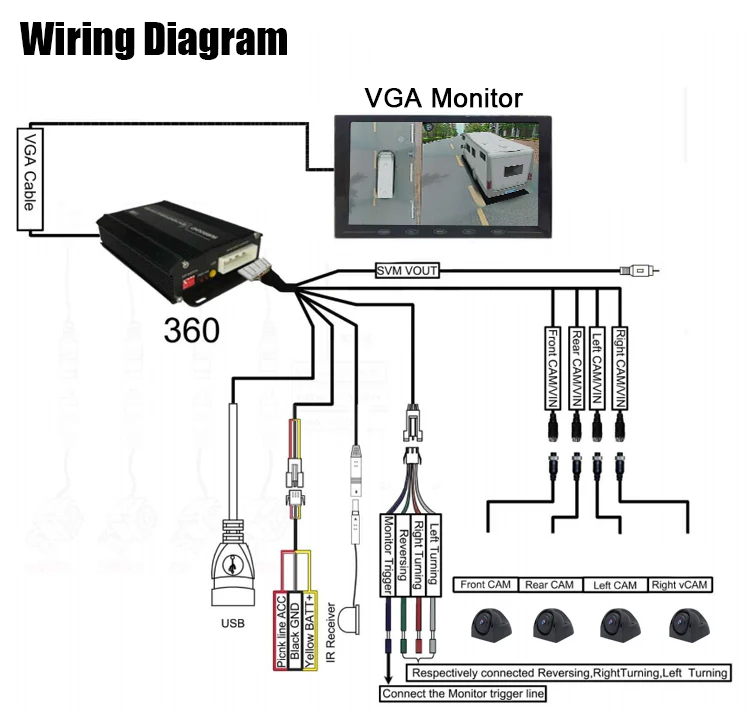 Wiring Diagram

VGA Monitor

VGA Cable

360

SVM VOUT

Front CAM/VIN
Rear CAM/VIN
Left CAM/VIN
Right CAM/VIN

USB

Picnk line ACC
Black GND
Yellow BATT+

IR Receiver

Monitor Trigger
Reversing
Right Turning
Left Turning

Front CAM
Rear CAM
Left CAM
Right vCAM

Respectively connected Reversing,RightTurning,Left Turning

Connect the Monitor trigger line