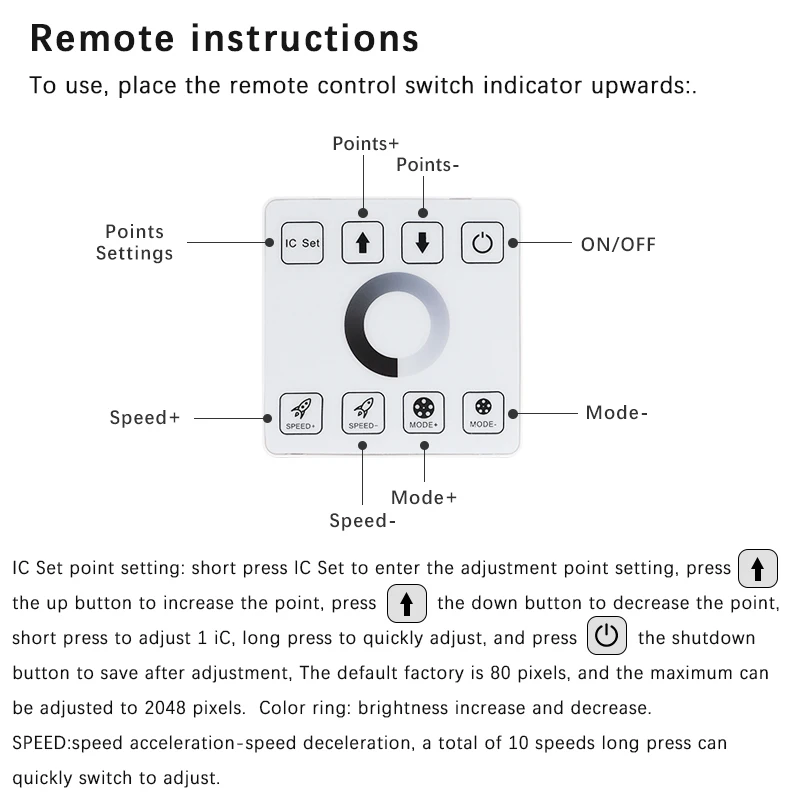 Remote instructions

To use, place the remote control switch indicator upwards:.

Points+
Points-

Points Settings

IC Set

ON/OFF

Speed+

SPEED+ SPEED- MODE+ MODE-

Mode-

Mode+

Speed-

IC Set point setting: short press IC Set to enter the adjustment point setting, press the up button to increase the point, press the down button to decrease the point, short press to adjust 1 iC, long press to quickly adjust, and press the shutdown button to save after adjustment, The default factory is 80 pixels, and the maximum can be adjusted to 2048 pixels. Color ring: brightness increase and decrease.
SPEED:speed acceleration-speed deceleration, a total of 10 speeds long press can quickly switch to adjust.