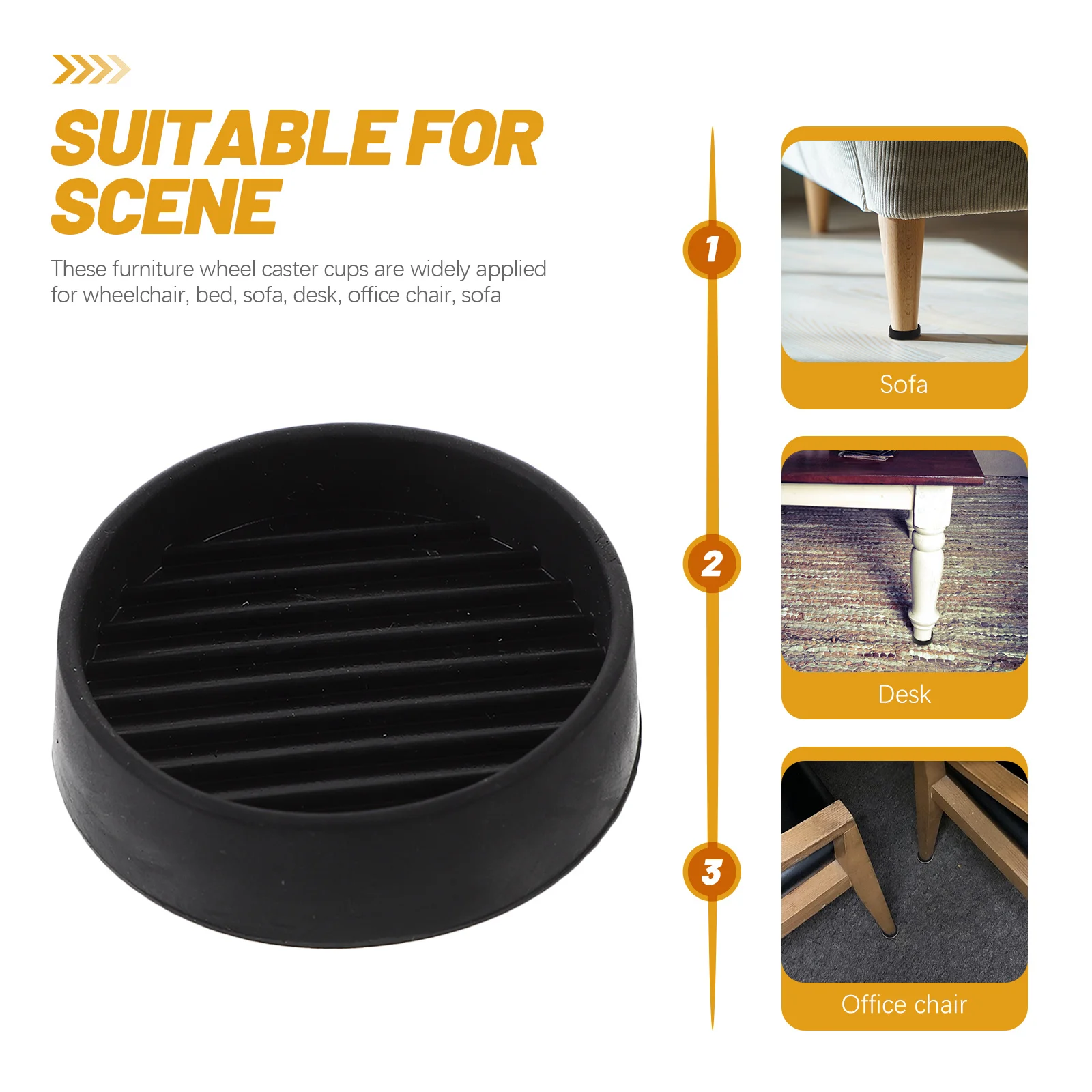 SUITABLE FOR SCENE

These furniture wheel caster cups are widely applied for wheelchair, bed, sofa, desk, office chair, sofa

1

Sofa

2

Desk

3

Office chair