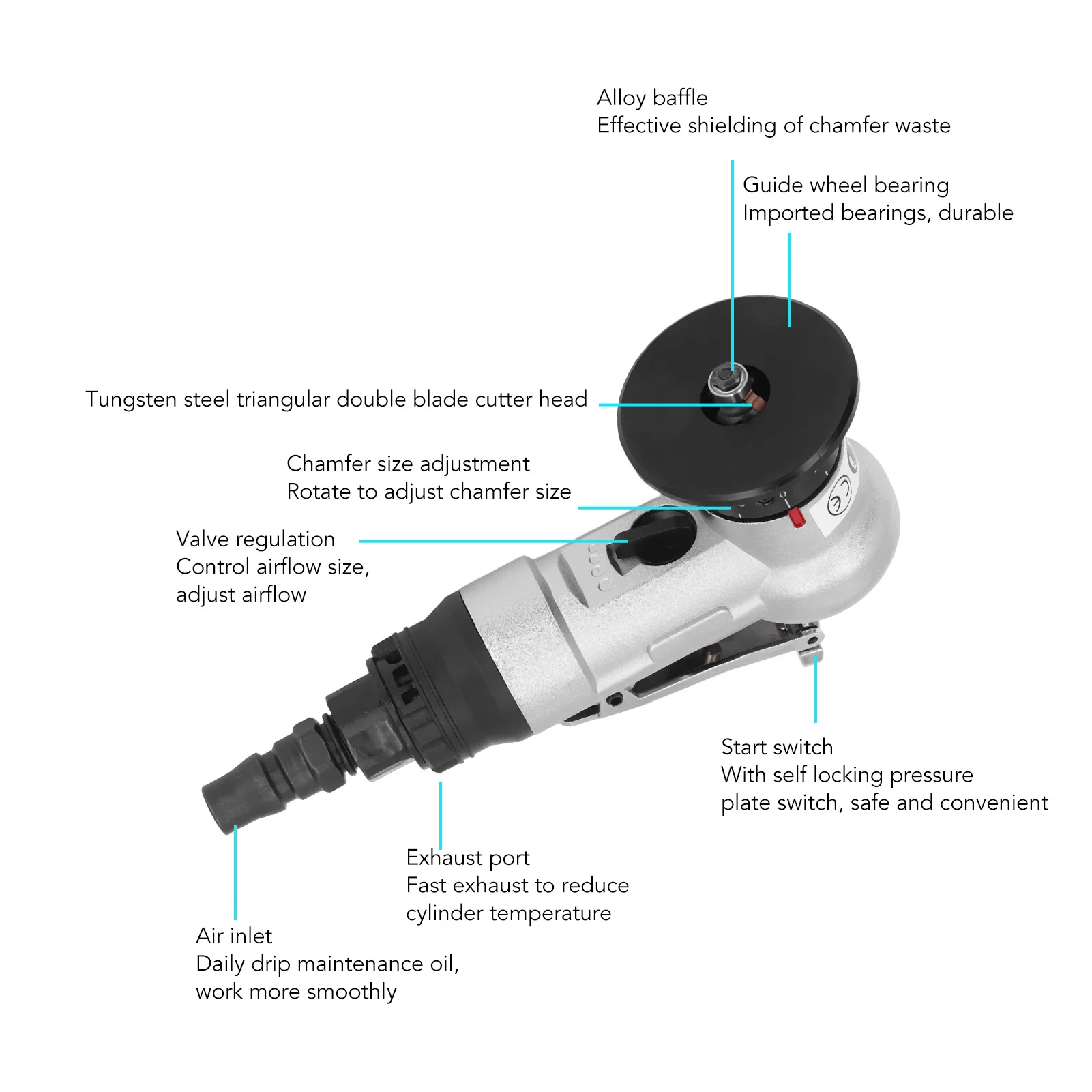 Alloy baffle
Effective shielding of chamfer waste

Guide wheel bearing
Imported bearings, durable

Tungsten steel triangular double blade cutter head

Chamfer size adjustment
Rotate to adjust chamfer size

Valve regulation
Control airflow size,
adjust airflow

CE

Start switch
With self locking pressure
plate switch, safe and convenient

Exhaust port
Fast exhaust to reduce
cylinder temperature

Air inlet
Daily drip maintenance oil,
work more smoothly