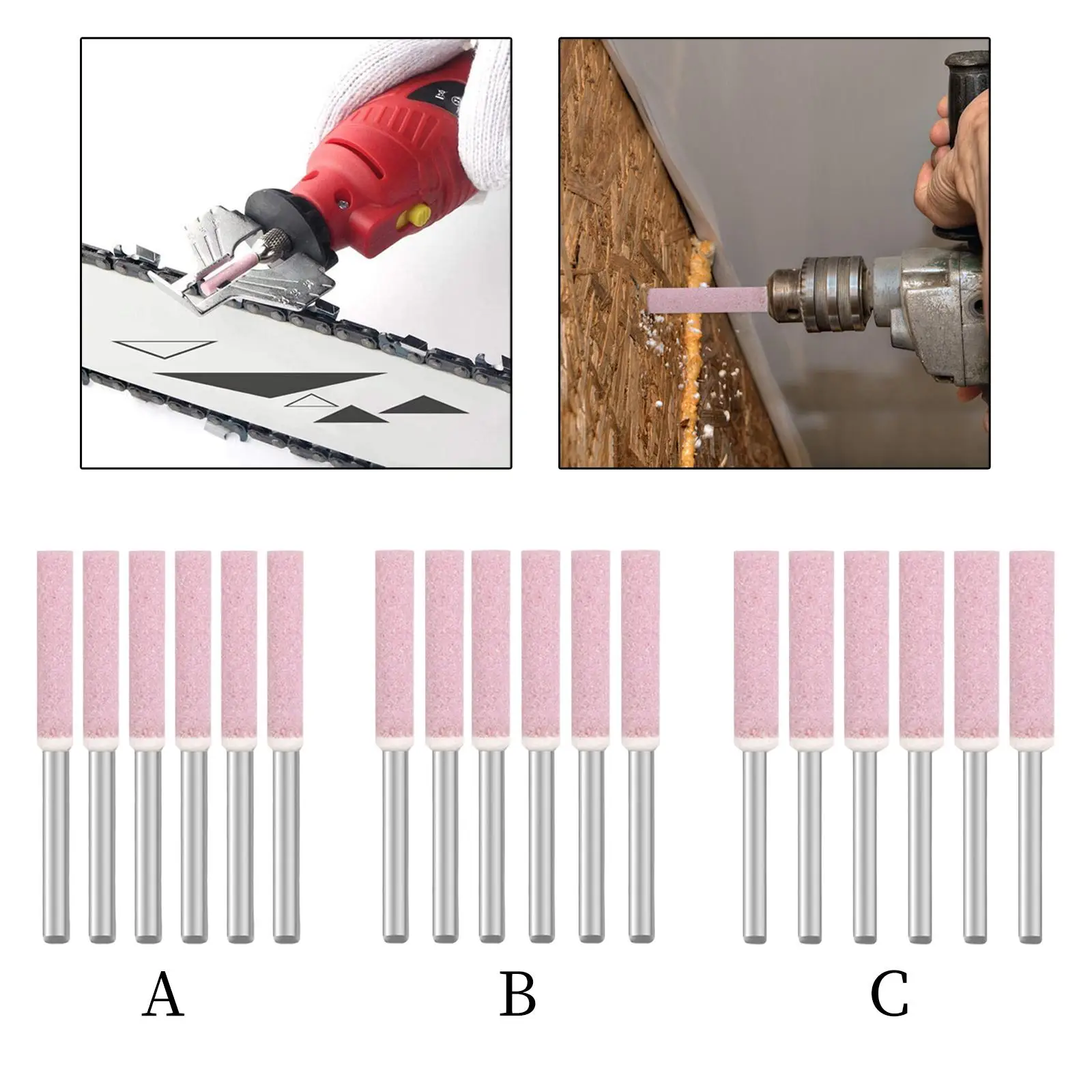 A

B

C