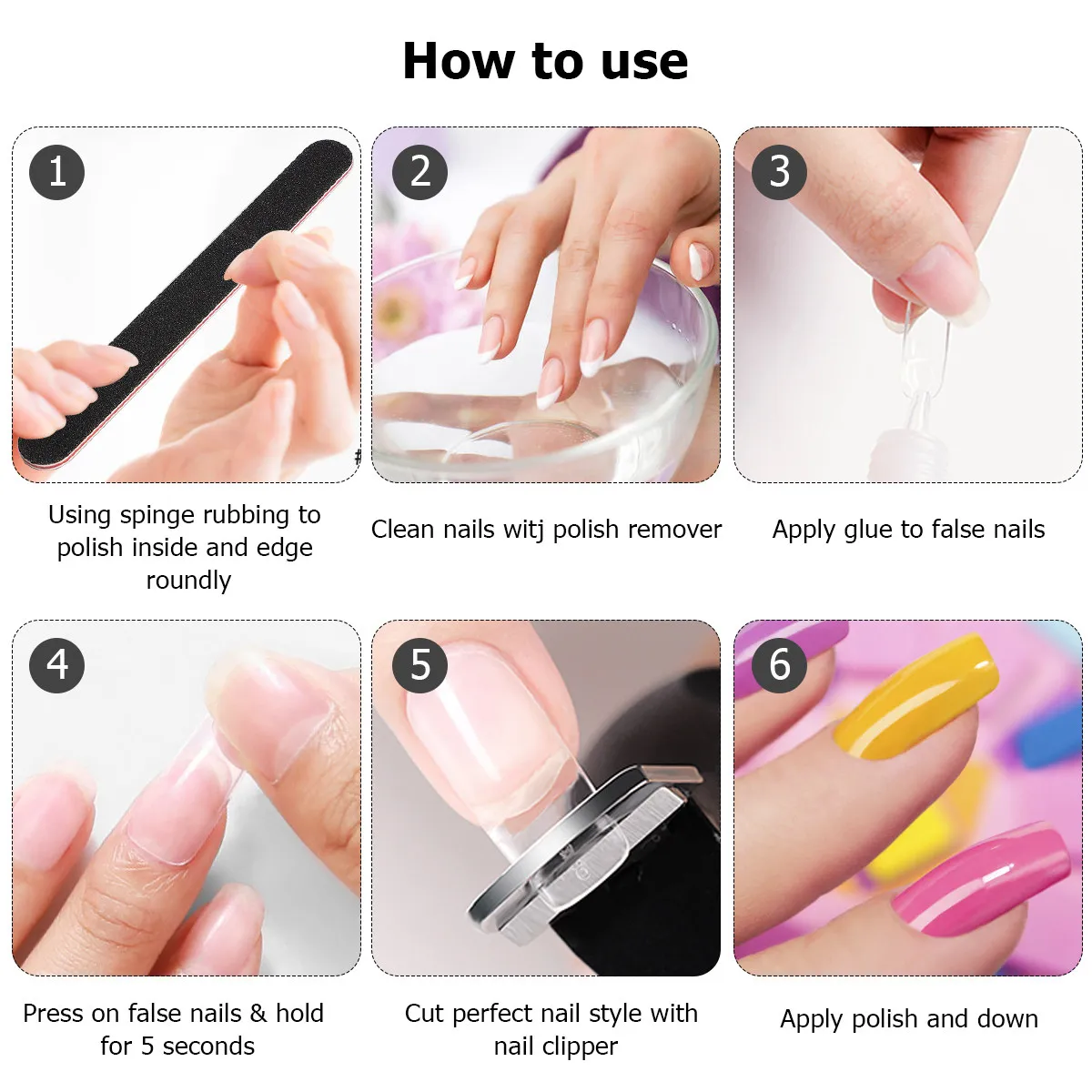 How to use

1

Using spinge rubbing to polish inside and edge roundly

2

Clean nails witj polish remover

3

Apply glue to false nails

4

Press on false nails & hold for 5 seconds

5

Cut perfect nail style with nail clipper

6

Apply polish and down