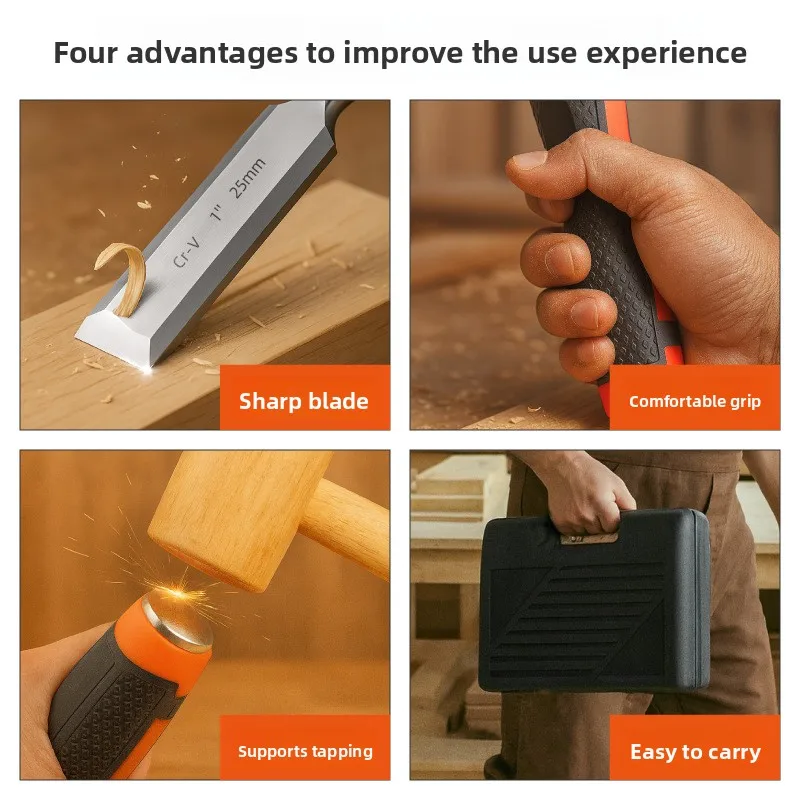 Four advantages to improve the use experience

Cr-V 1" 25mm

Sharp blade

Comfortable grip

Supports tapping

Easy to carry