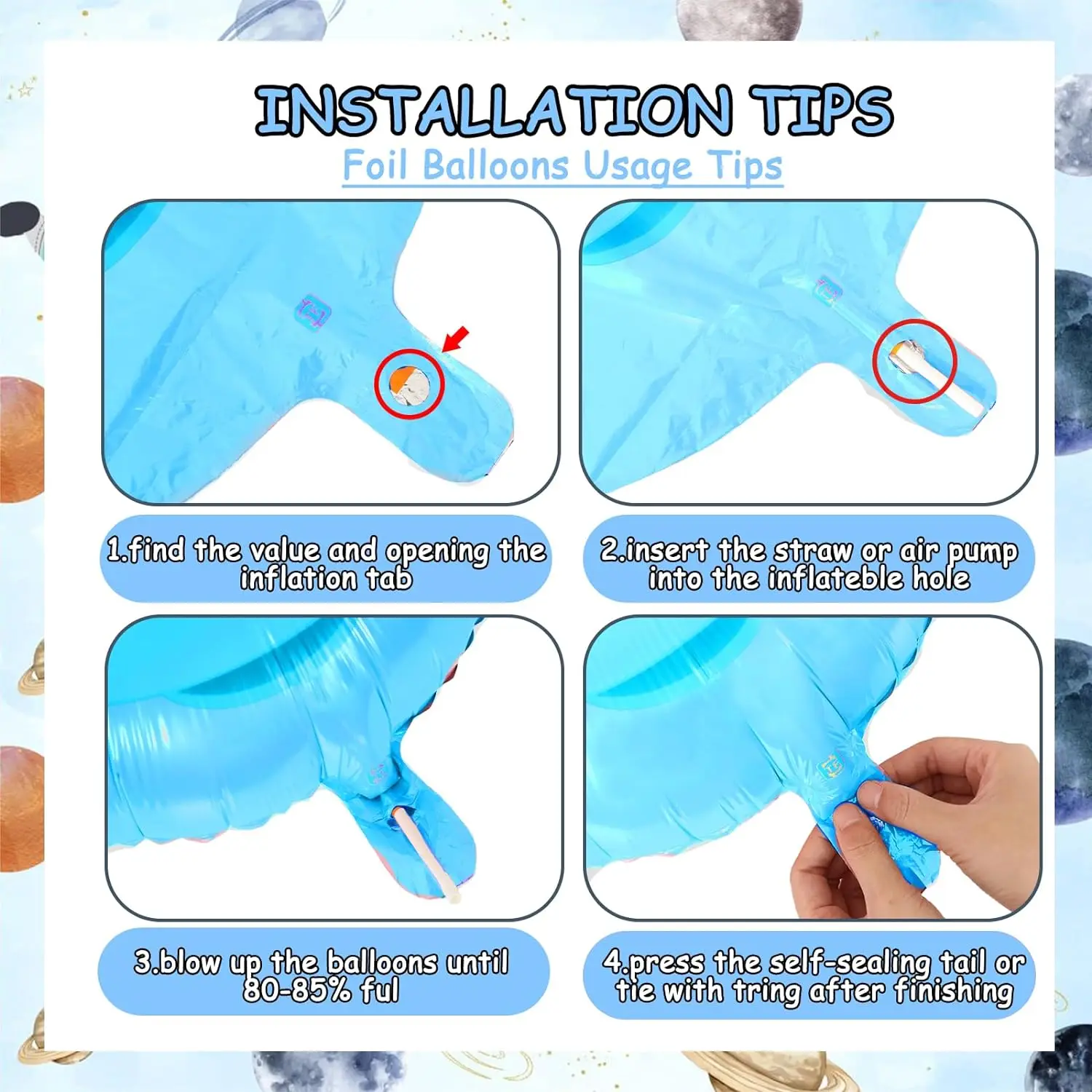 INSTALLATION TIPS

Foil Balloons Usage Tips

1.find the value and opening the inflation tab

2.insert the straw or air pump into the inflateble hole

3.blow up the balloons until 80-85% ful

4.press the self-sealing tail or tie with tring after finishing