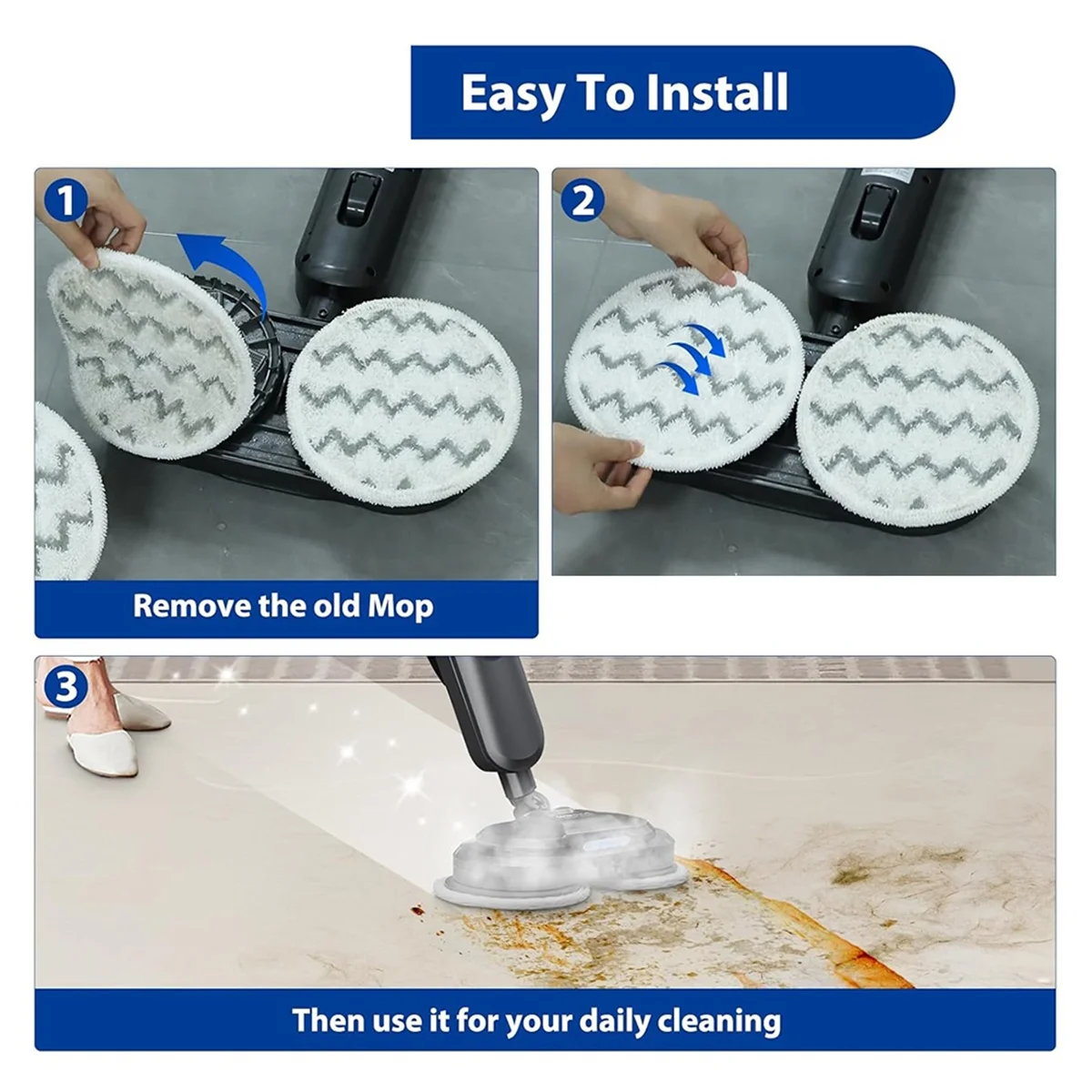 Easy To Install

1

Remove the old Mop

2

3

Then use it for your daily cleaning