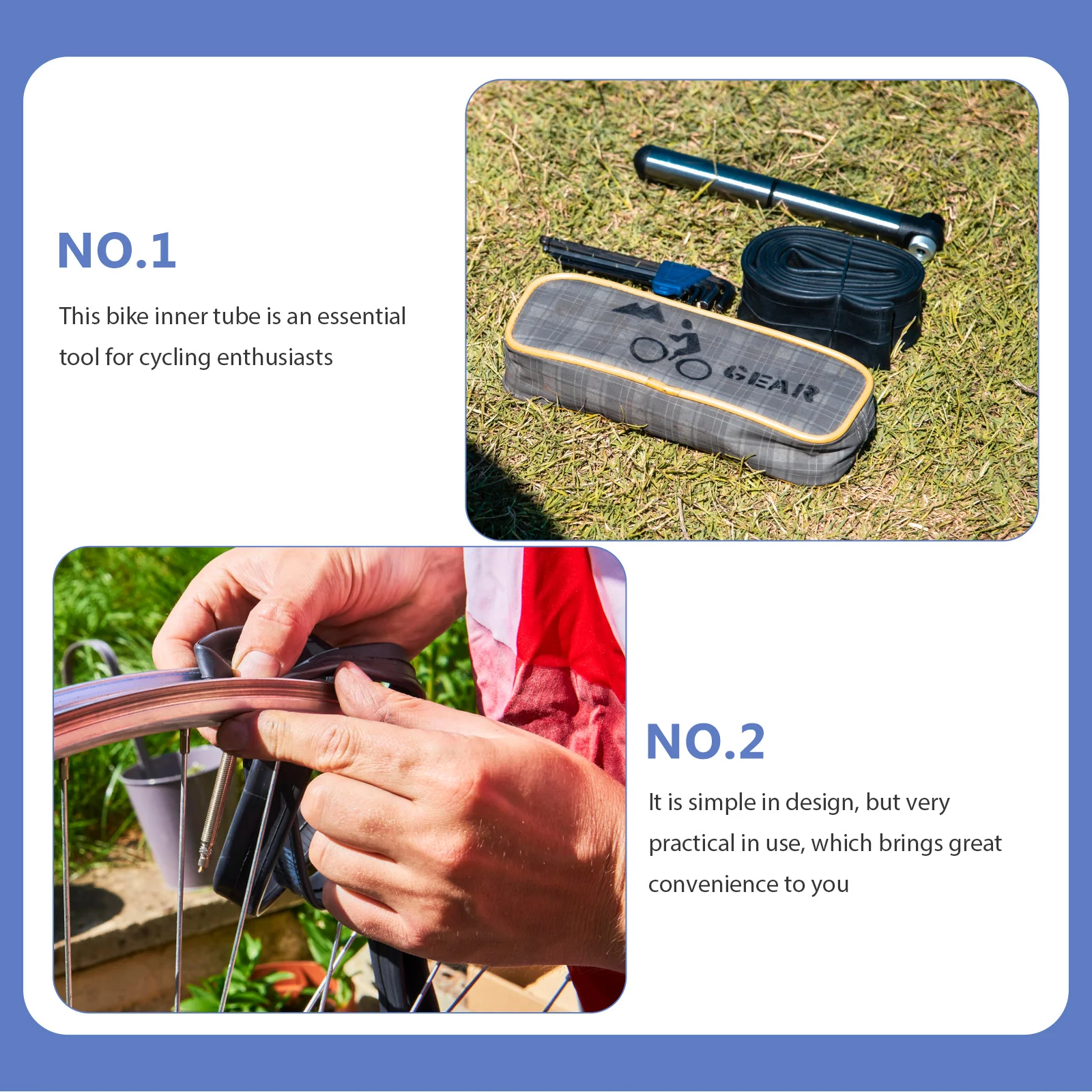 NO.1

This bike inner tube is an essential tool for cycling enthusiasts

GEAR

NO.2

It is simple in design, but very practical in use, which brings great convenience to you