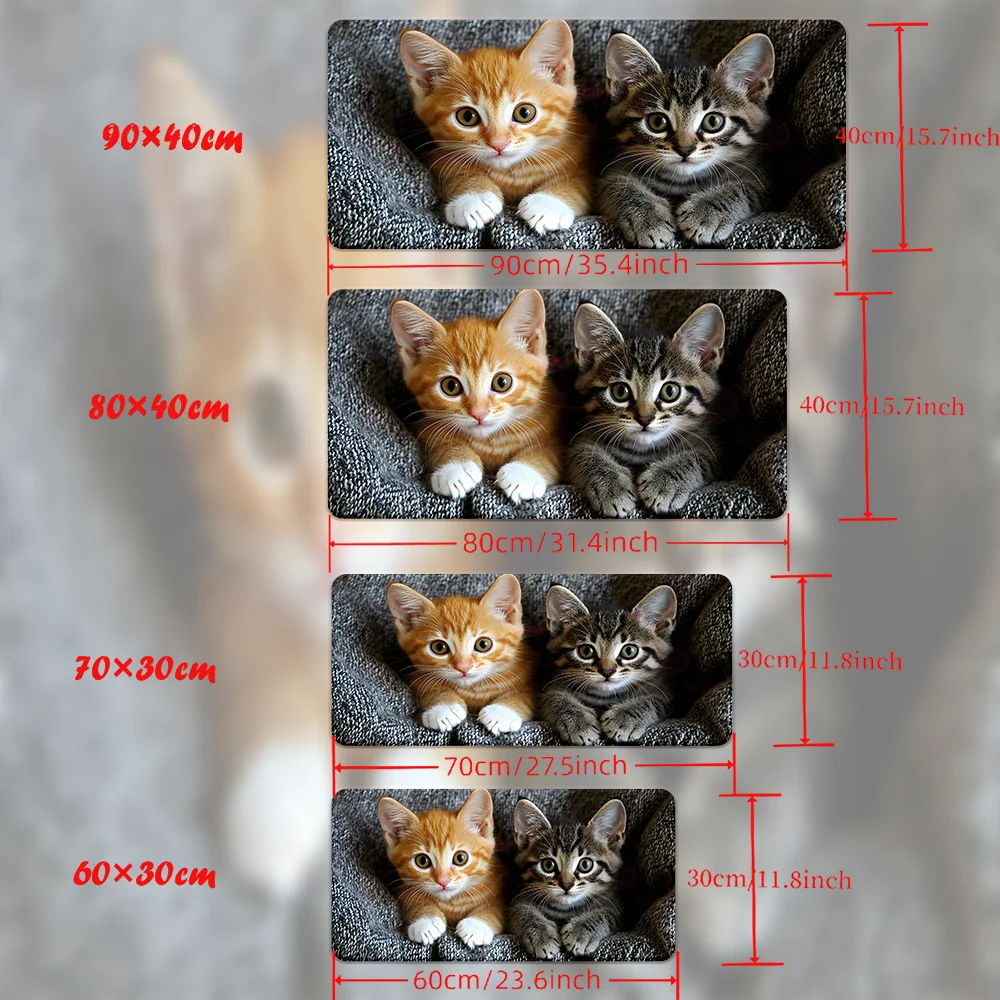 90×40cm

40cm/15.7inch

90cm/35.4inch

80×40cm

40cm/15.7inch

80cm/31.4inch

70×30cm

30cm/11.8inch

70cm/27.5inch

60×30cm

30cm/11.8inch

60cm/23.6inch