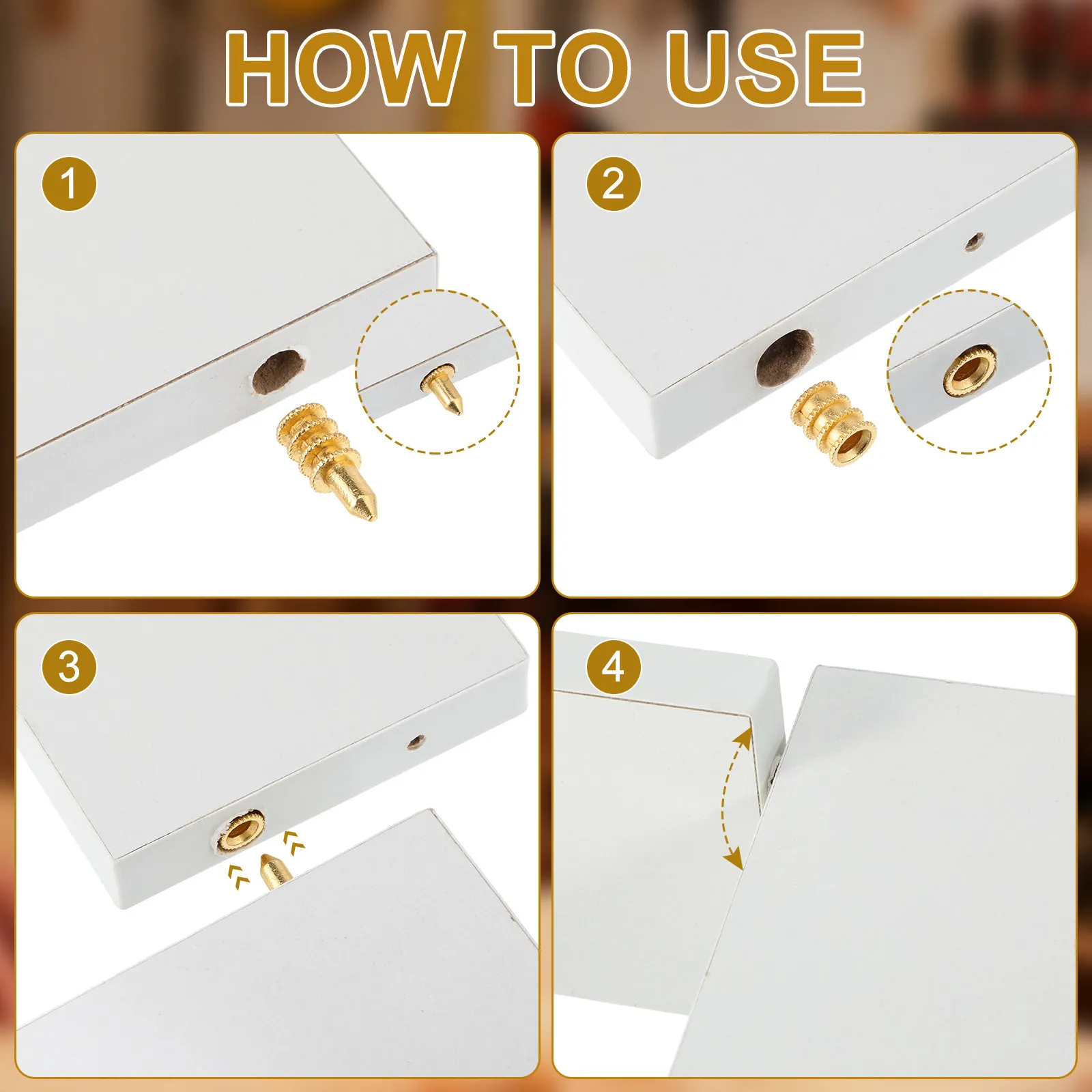 HOW TO USE

1

2

3

4