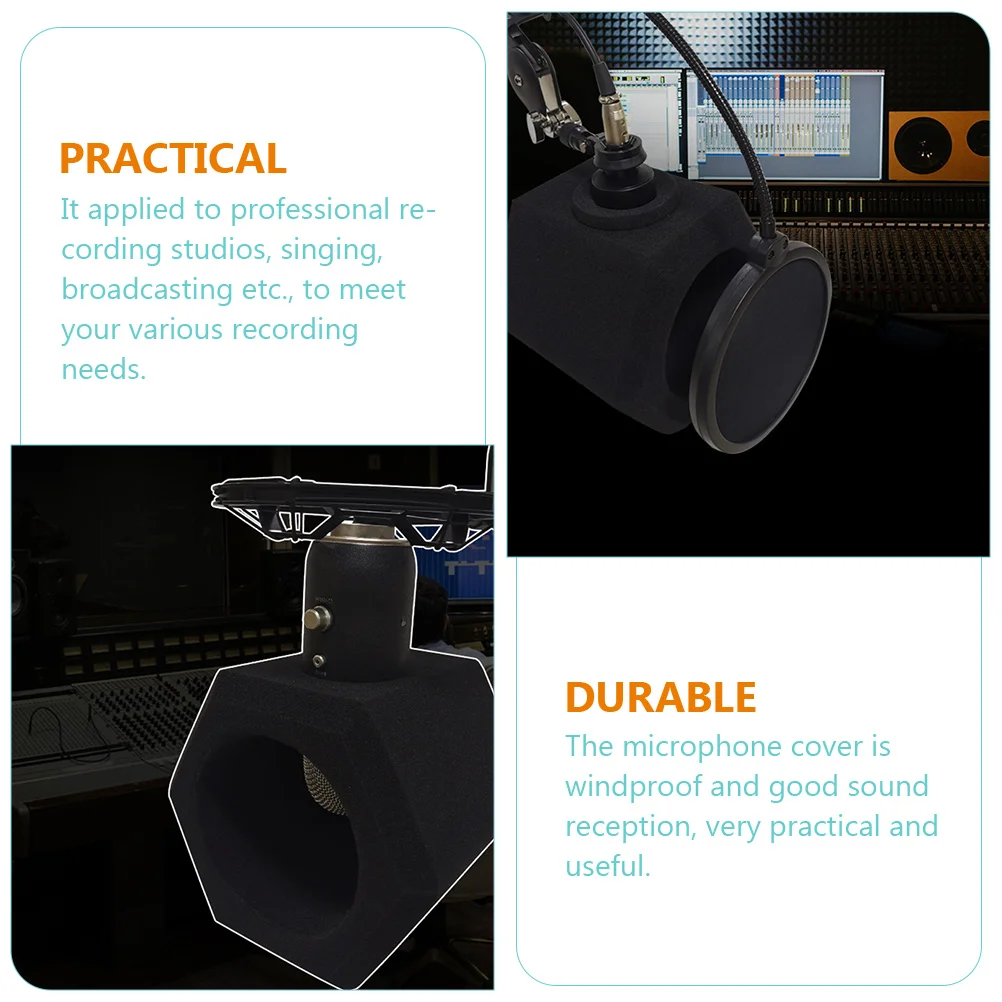 PRACTICAL
It applied to professional recording studios, singing, broadcasting etc., to meet your various recording needs.

DURABLE
The microphone cover is windproof and good sound reception, very practical and useful.