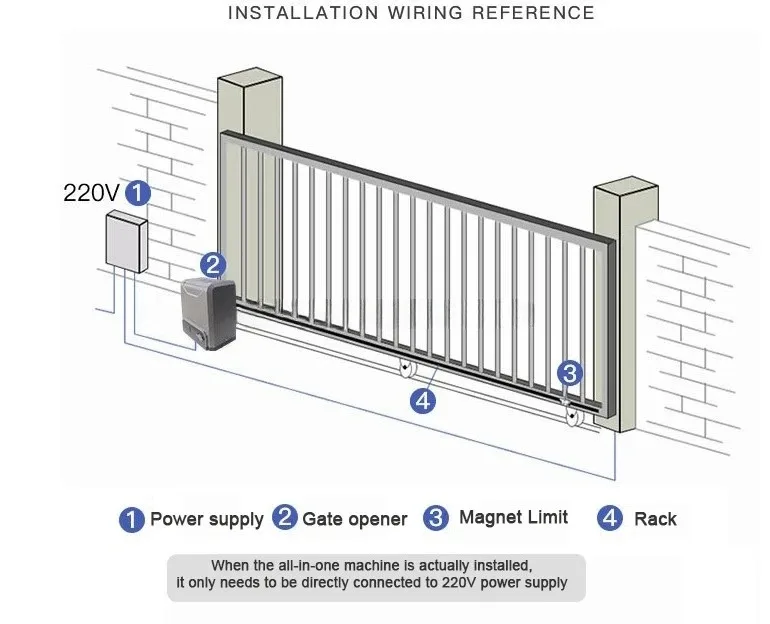 INSTALLATION WIRING REFERENCE

220V 1

2

3

4

1 Power supply 2 Gate opener 3 Magnet Limit 4 Rack

When the all-in-one machine is actually installed, it only needs to be directly connected to 220V power supply