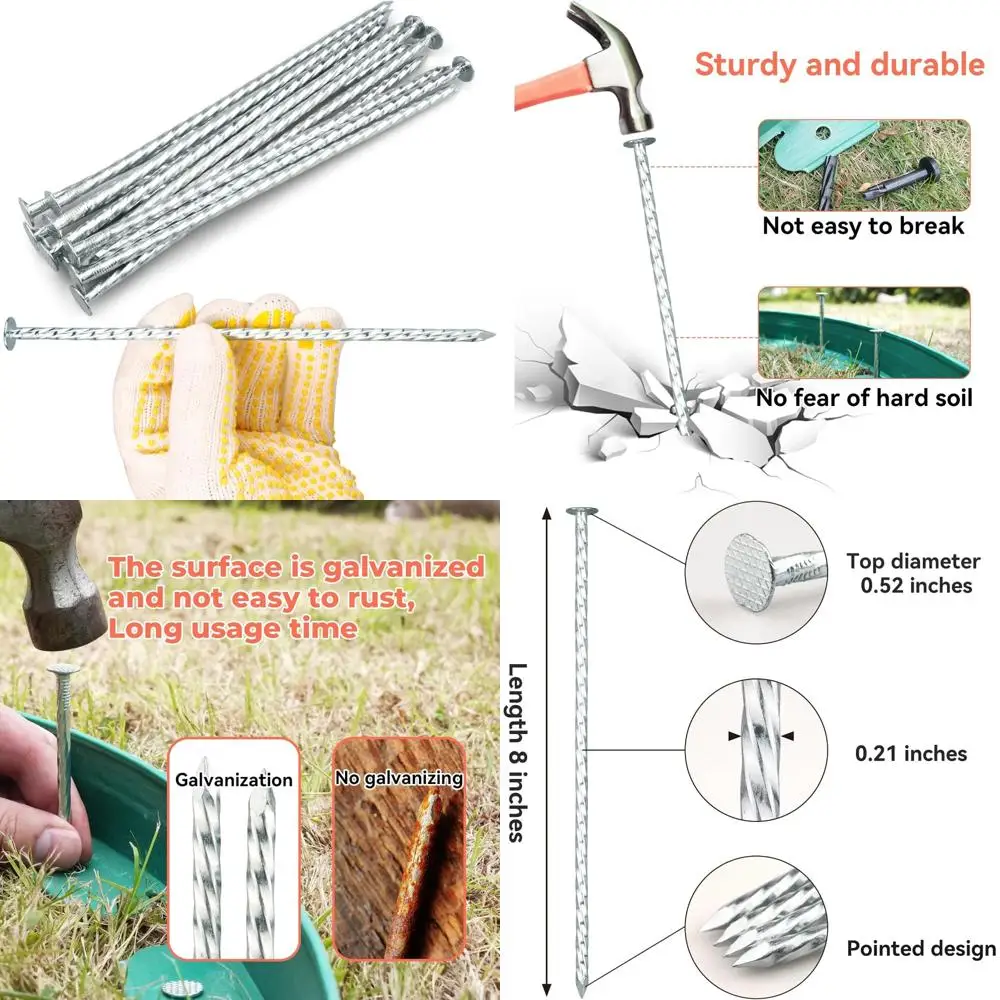 Sturdy and durable

Not easy to break

No fear of hard soil

The surface is galvanized and not easy to rust, Long usage time

Galvanization

No galvanizing

Length 8 inches

Top diameter 0.52 inches

0.21 inches

Pointed design