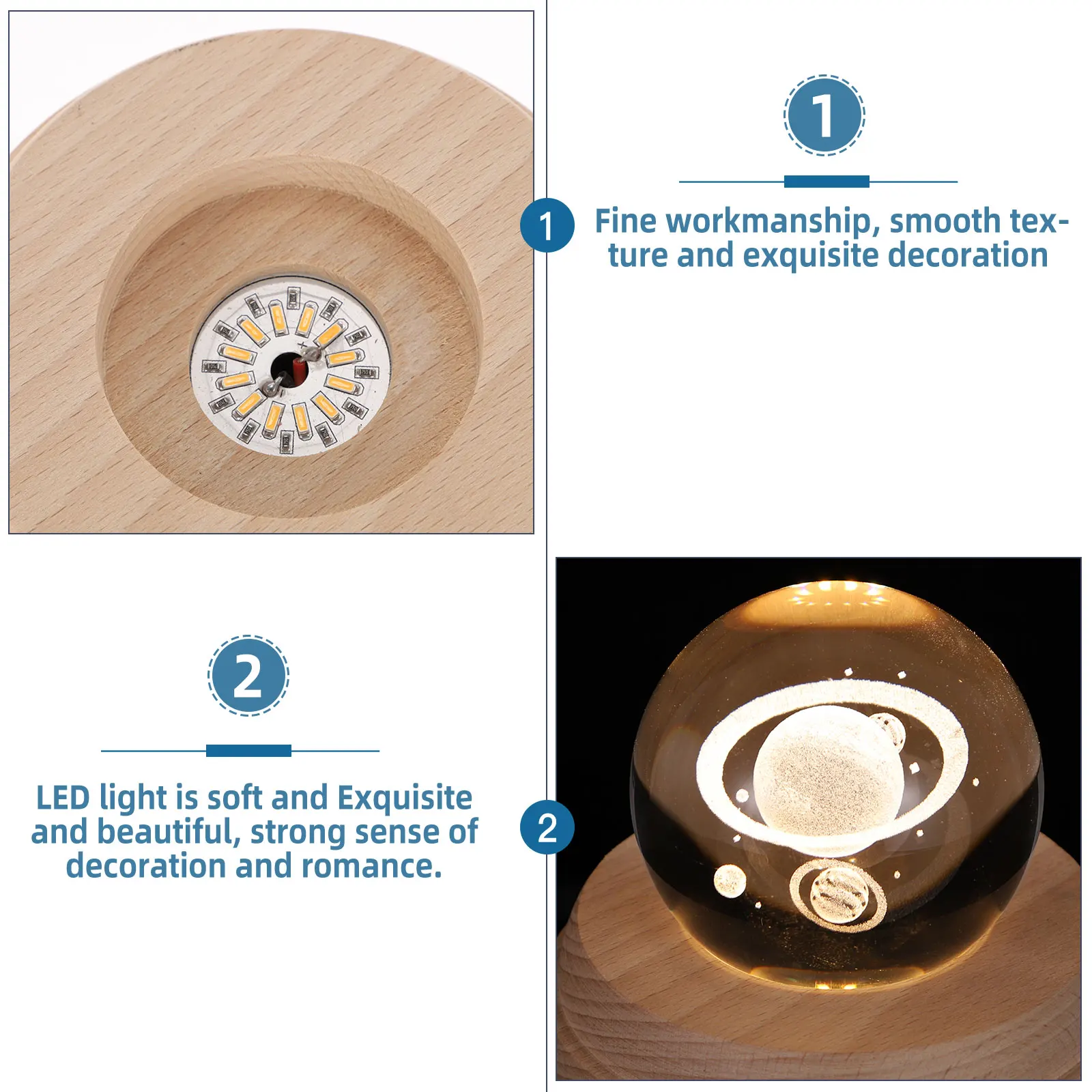 1

1

Fine workmanship, smooth texture and exquisite decoration

2

LED light is soft and Exquisite and beautiful, strong sense of decoration and romance.

2