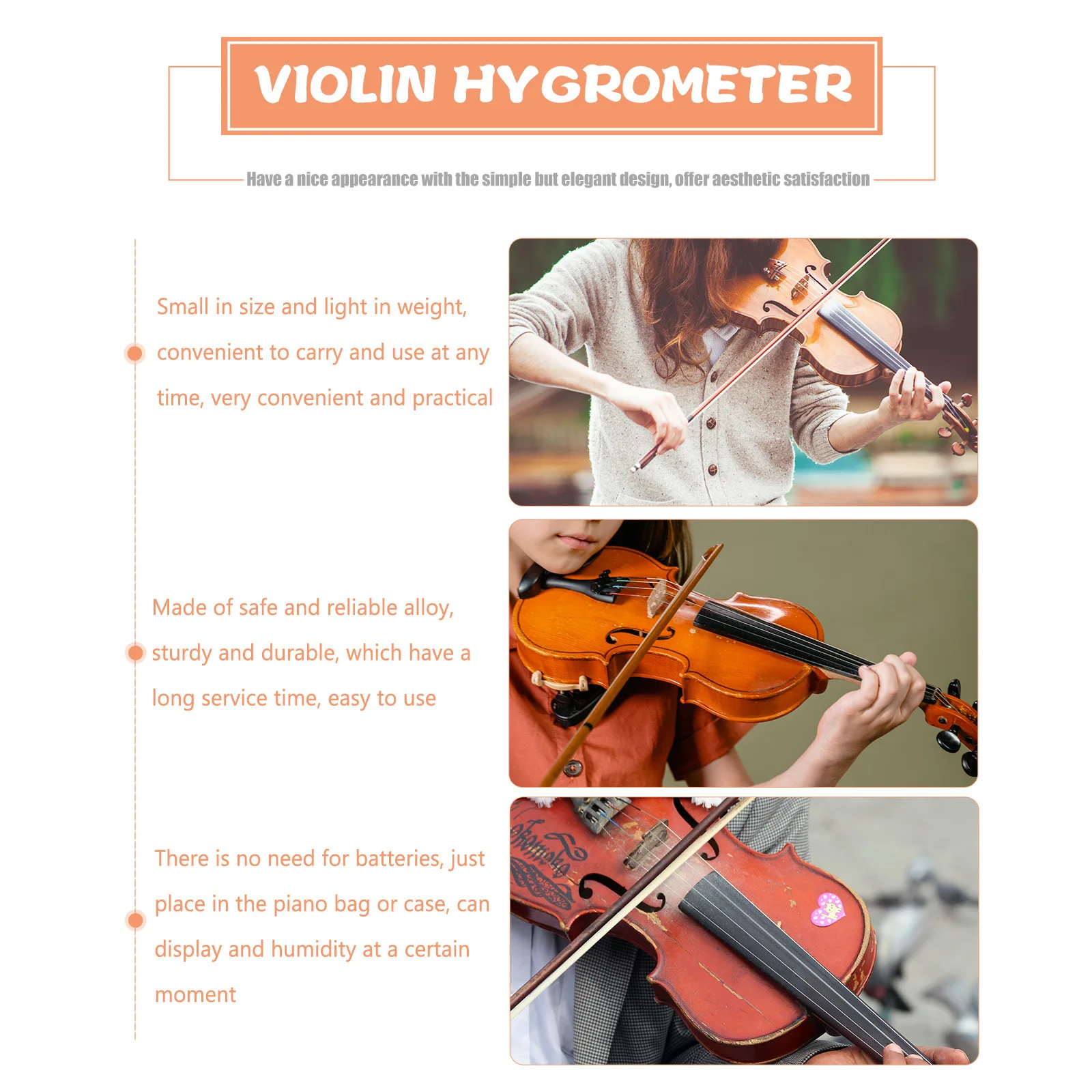 VIOLIN HYGROMETER

Have a nice appearance with the simple but elegant design, offer aesthetic satisfaction

Small in size and light in weight, convenient to carry and use at any time, very convenient and practical

Made of safe and reliable alloy, sturdy and durable, which have a long service time, easy to use

There is no need for batteries, just place in the piano bag or case, can display and humidity at a certain moment